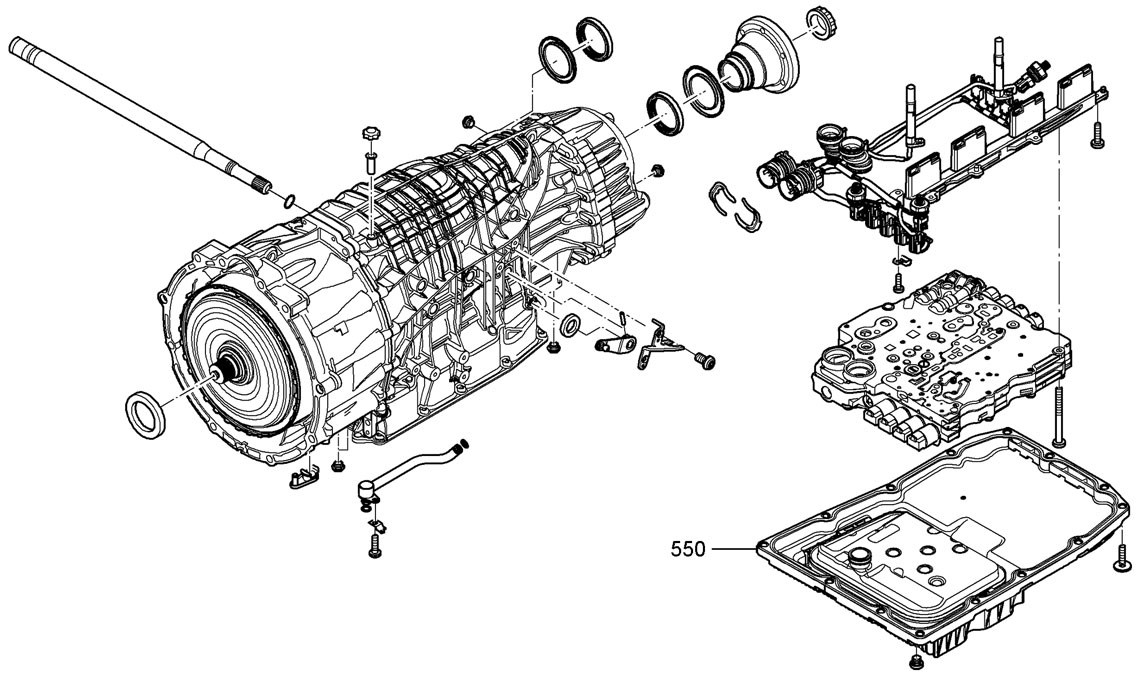 550