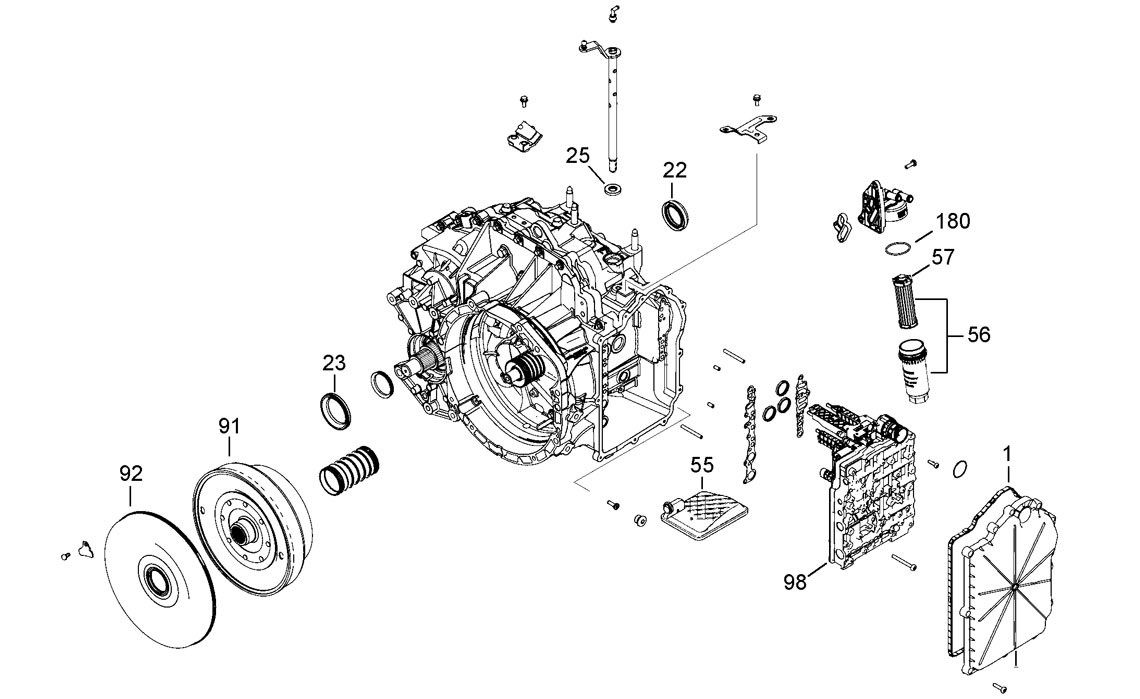 25
22
180
57
56
23
91
92
55
1
98