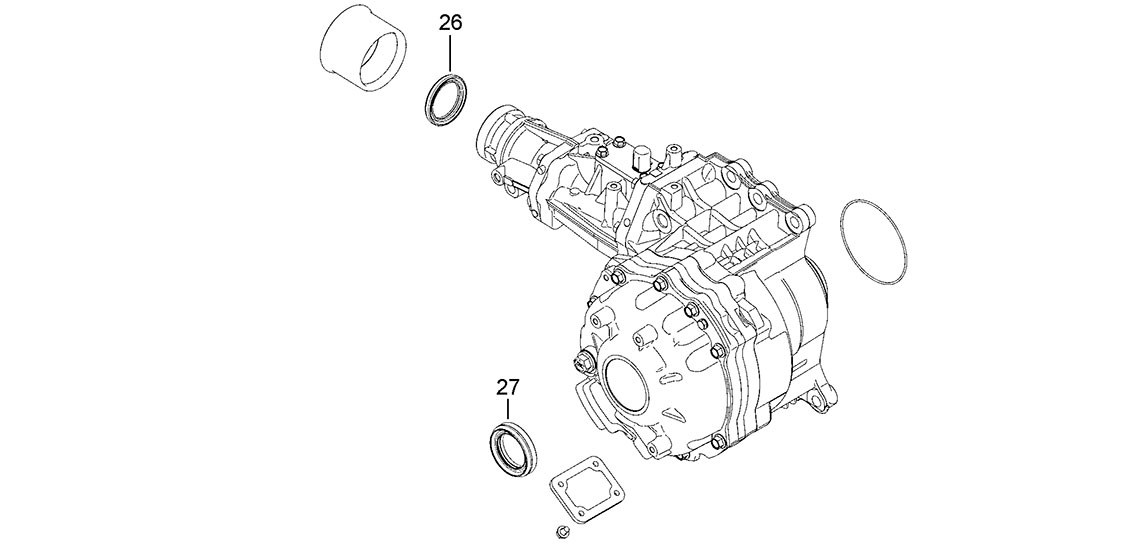 26

27