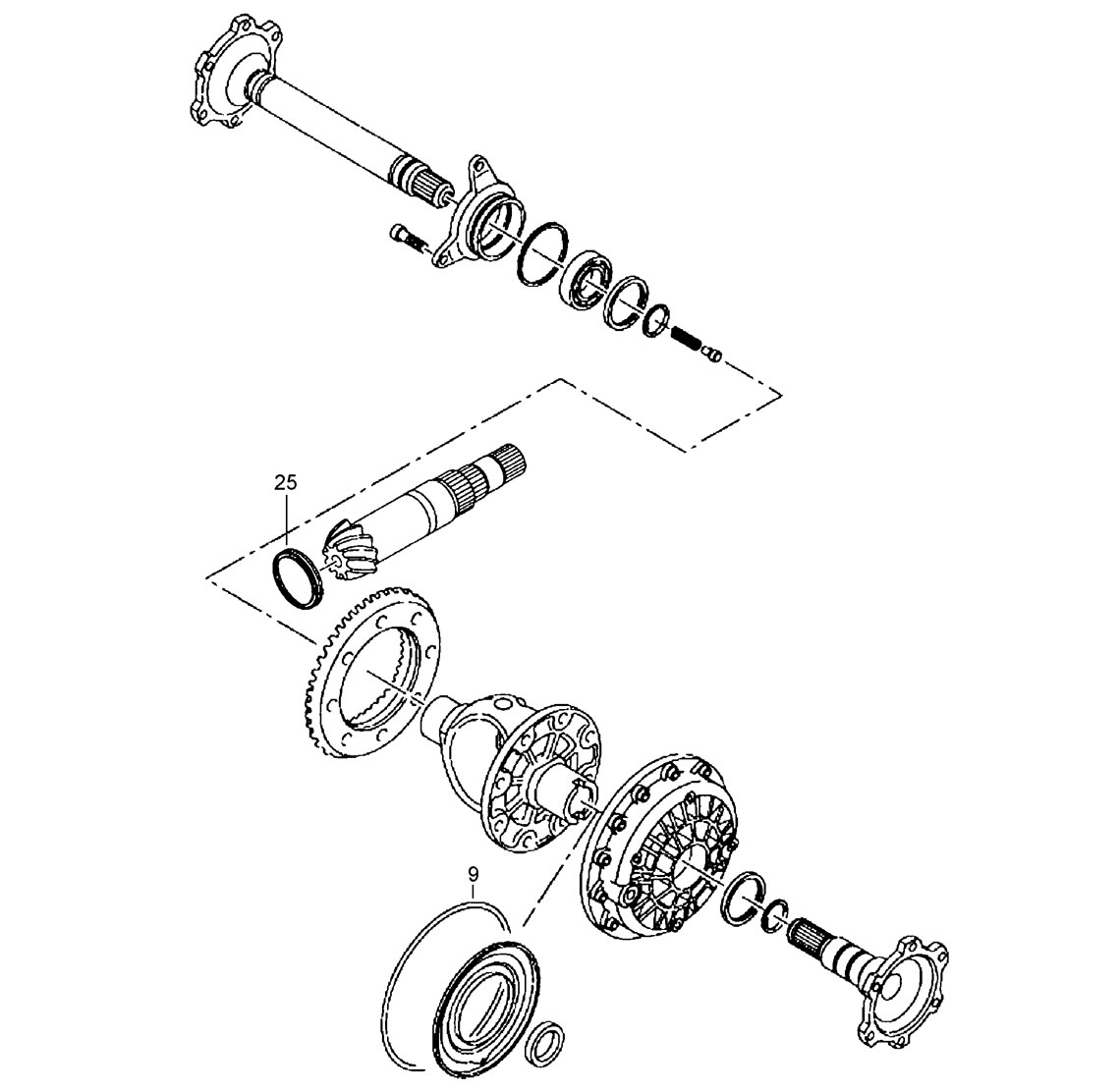 25

9