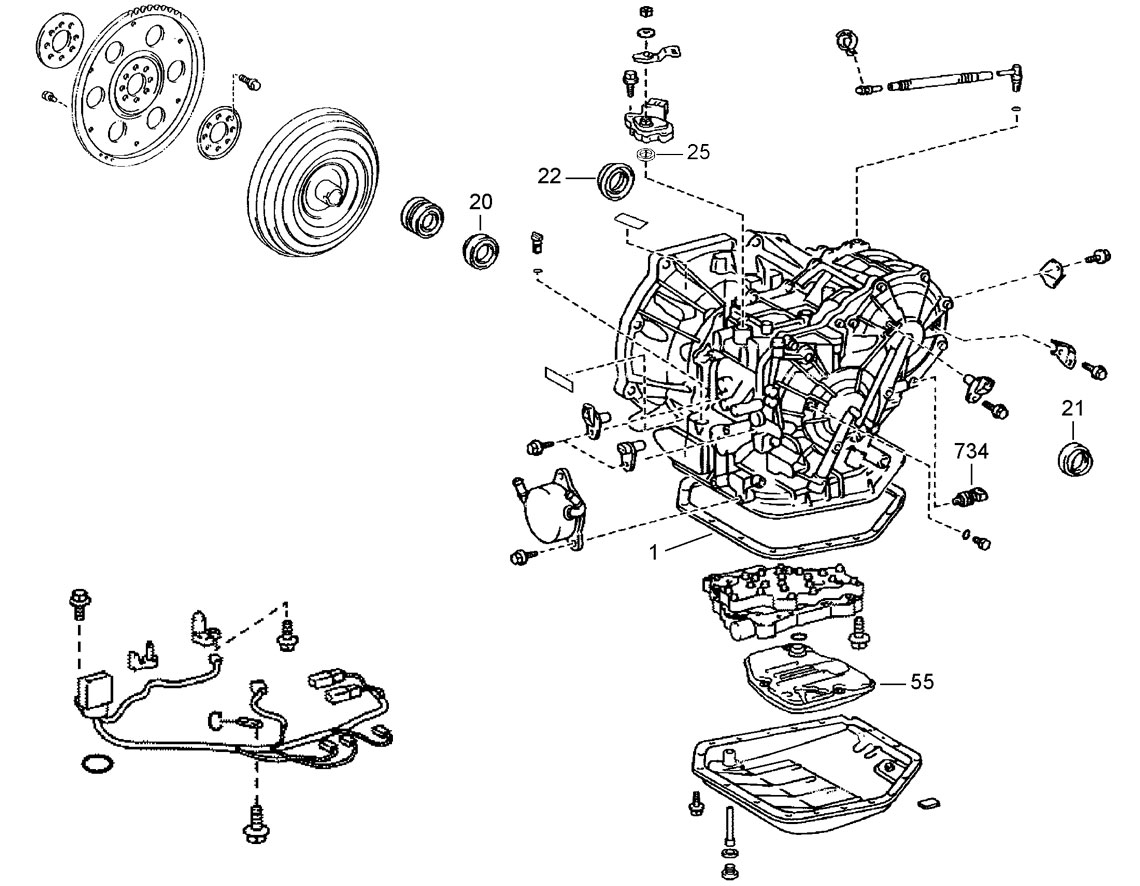 25
22
20
21
734
1
55