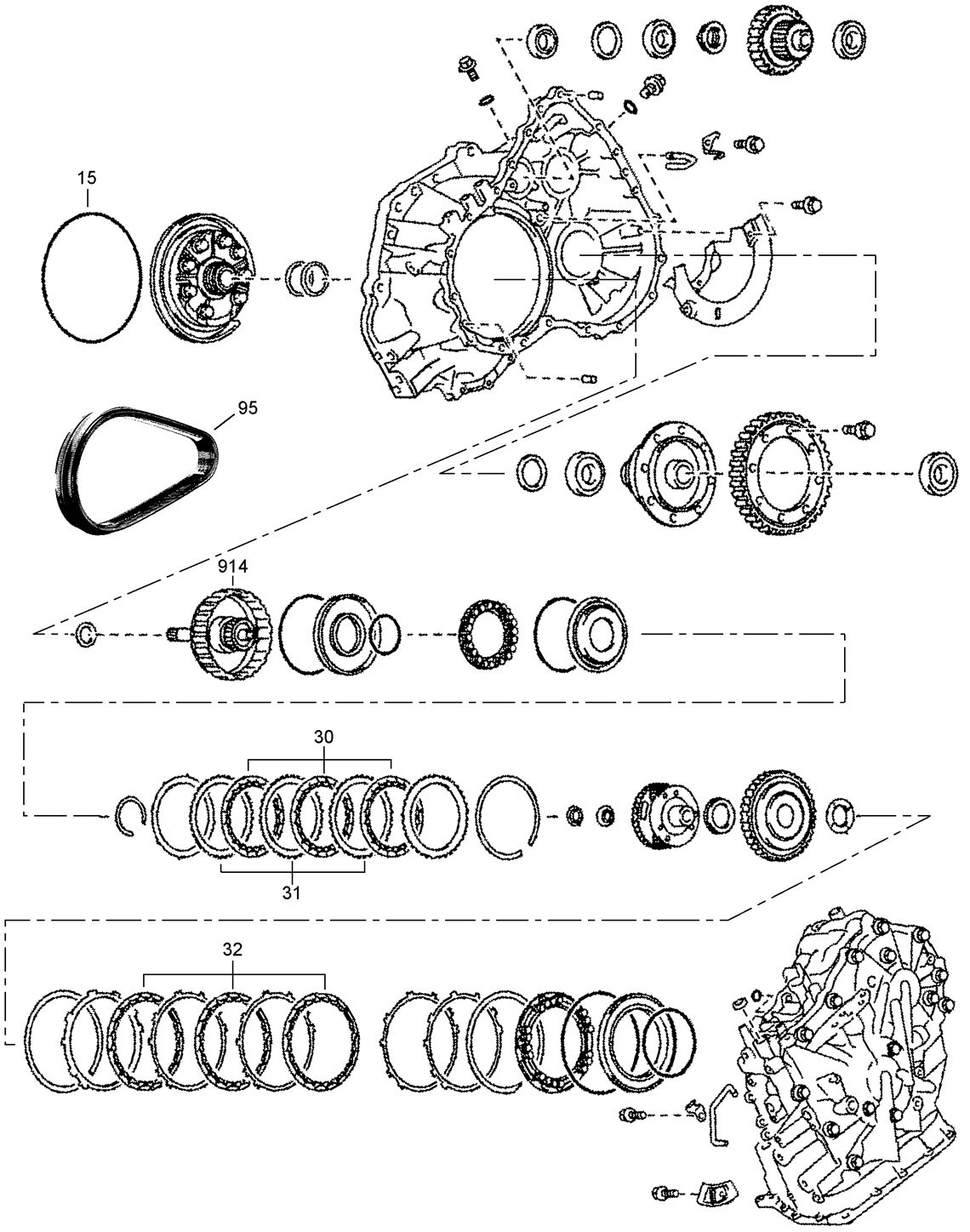 15

95

914

30

31

32