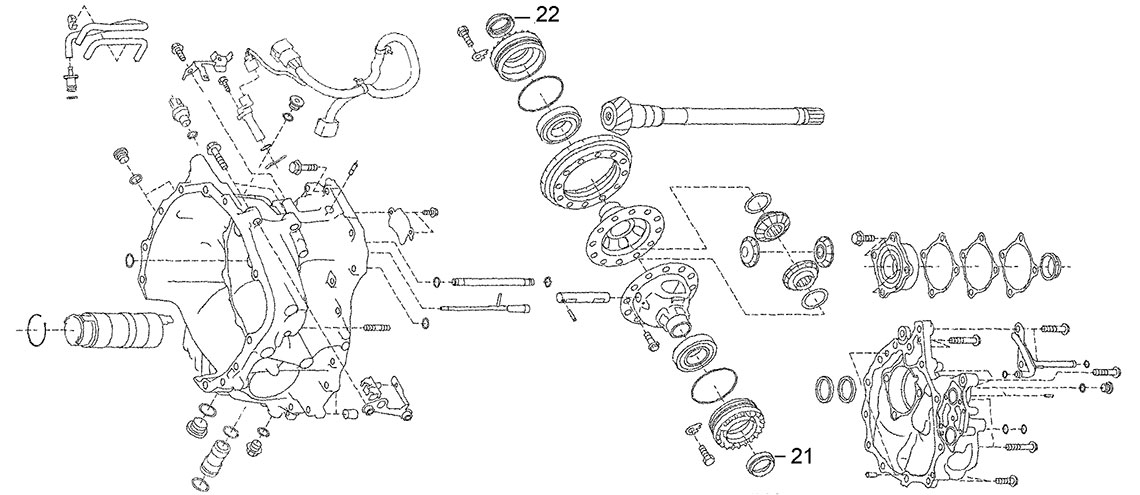 22

21