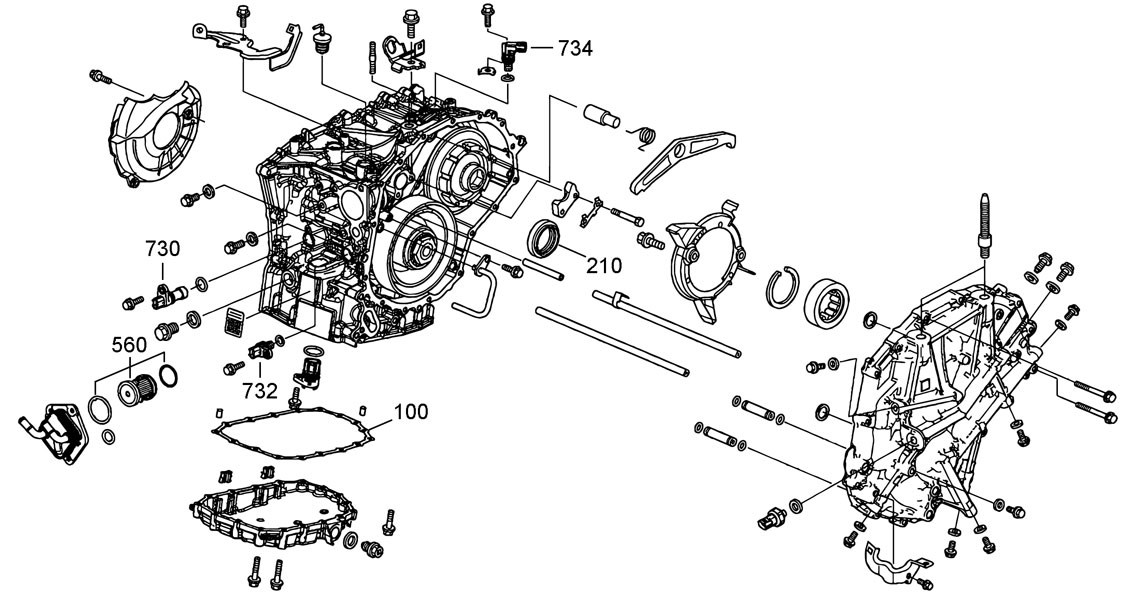 734
730
210
560
732
100