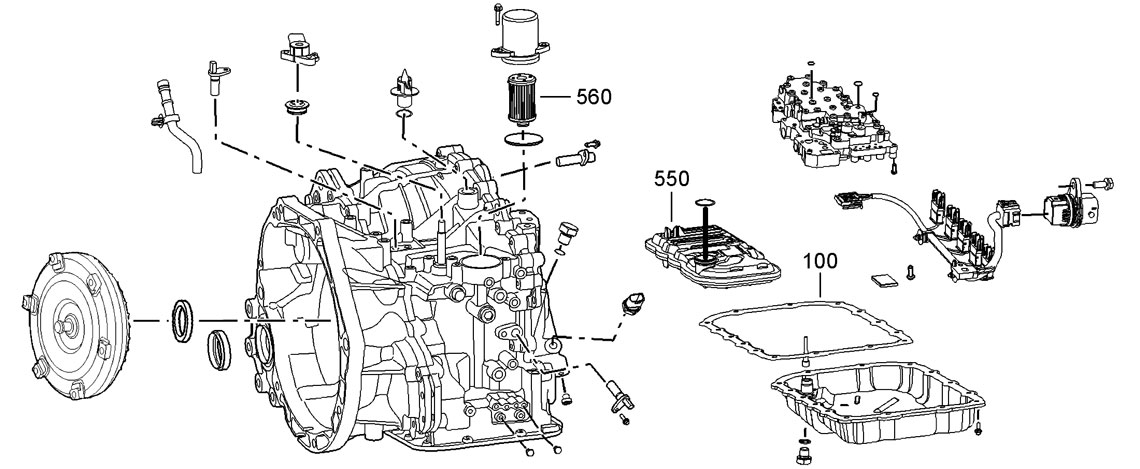 560

550

100