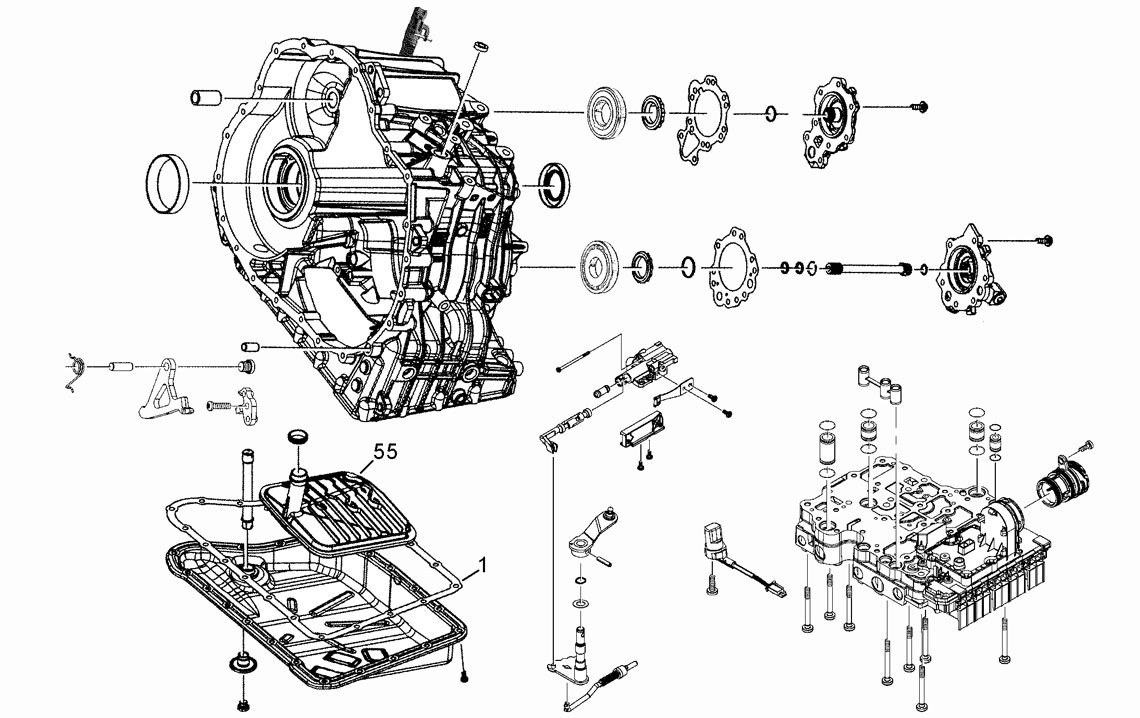 55

1