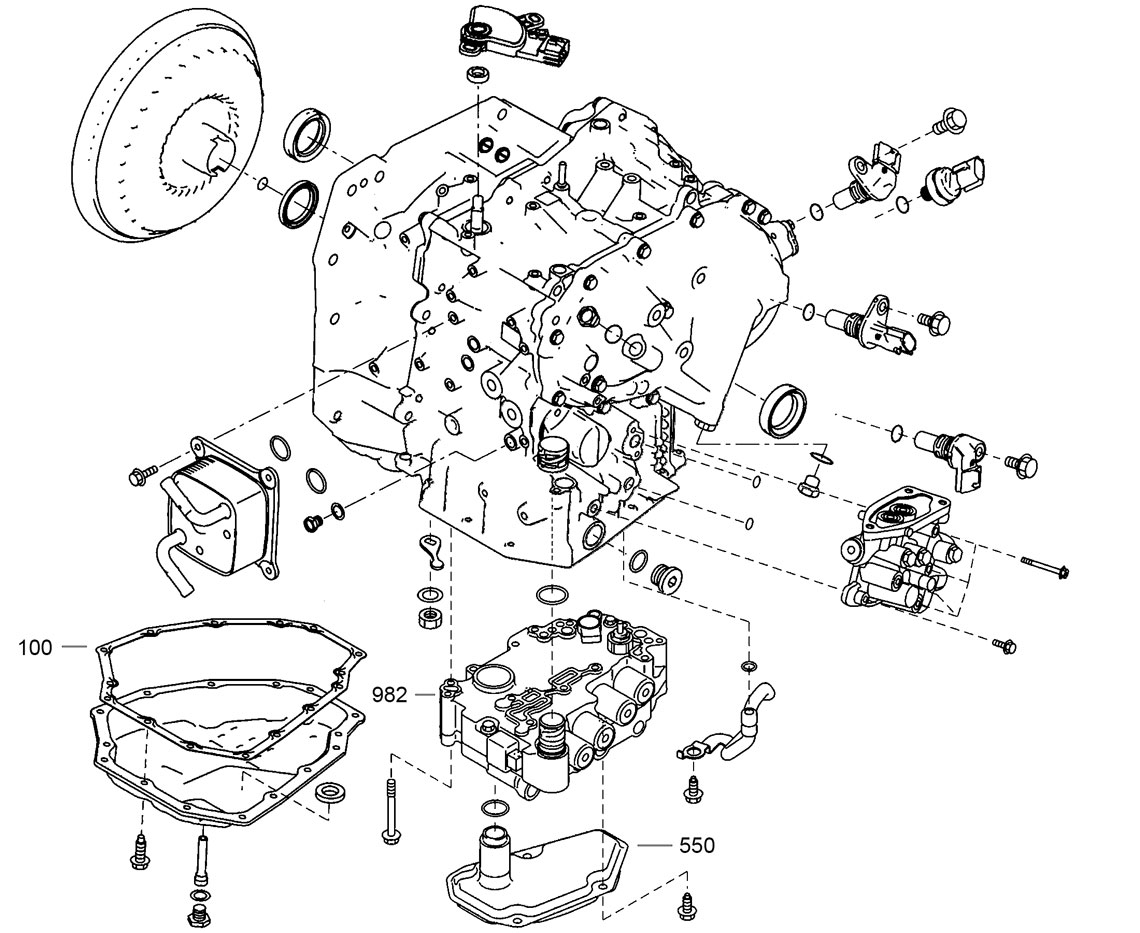 100

982

550