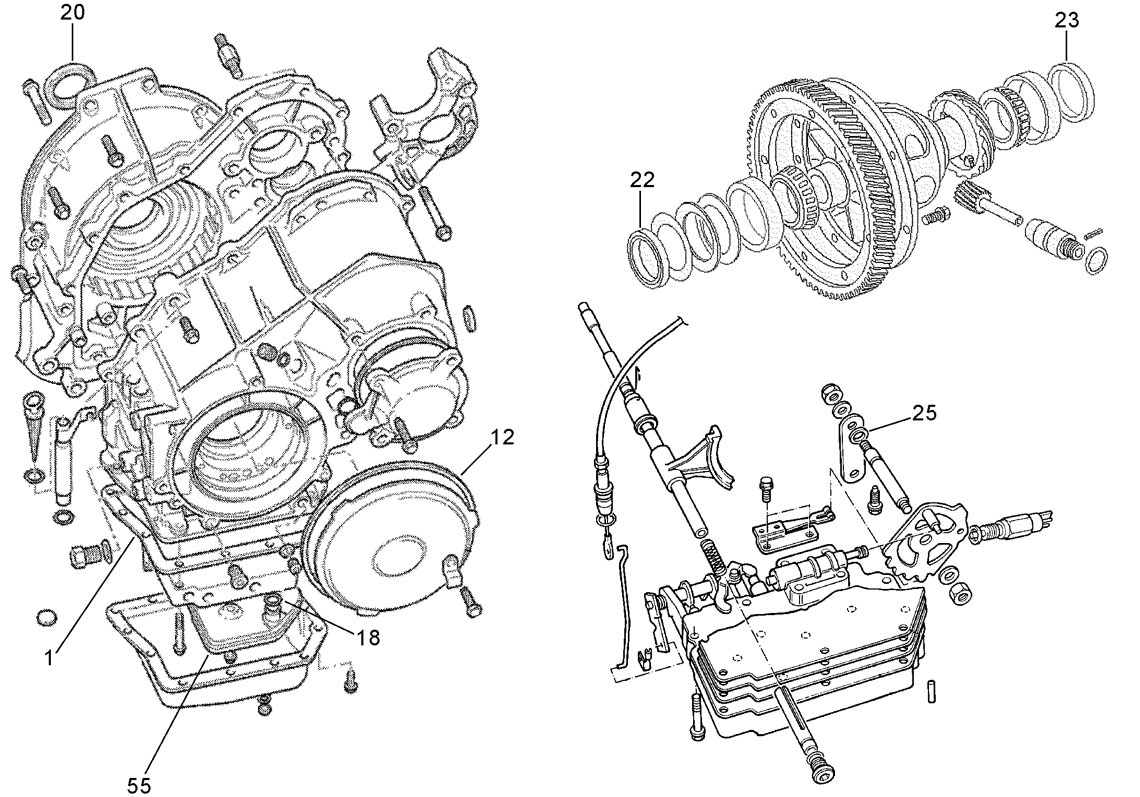 20
23
22
12
25
1
18
55