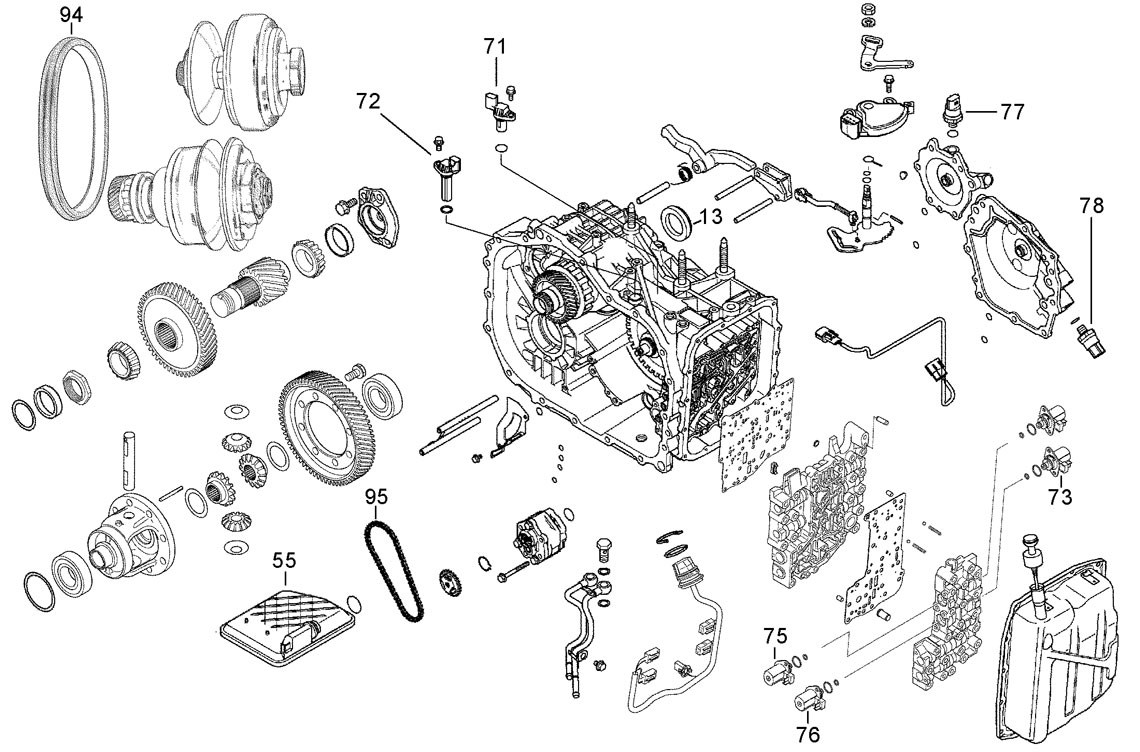 94
71
72
77
13
78
95
73
55
75
76