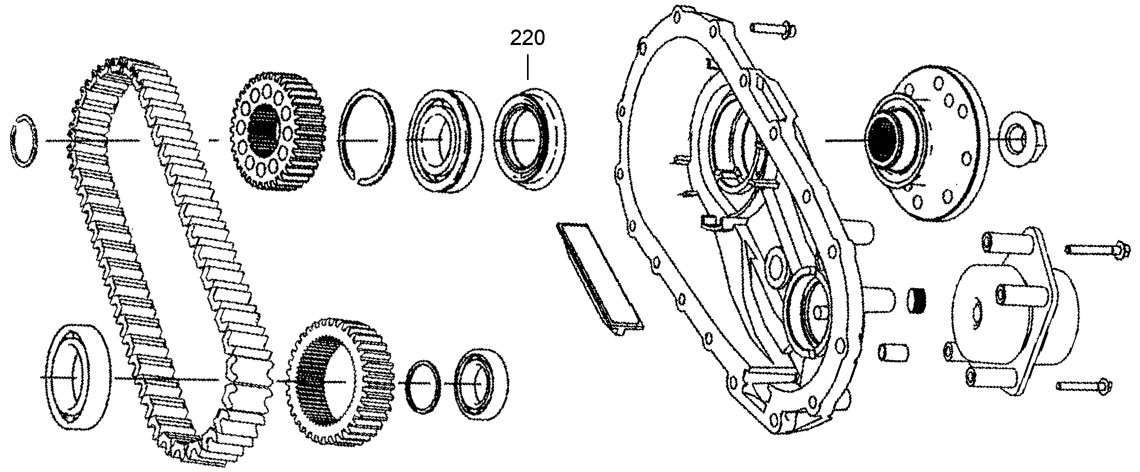 220