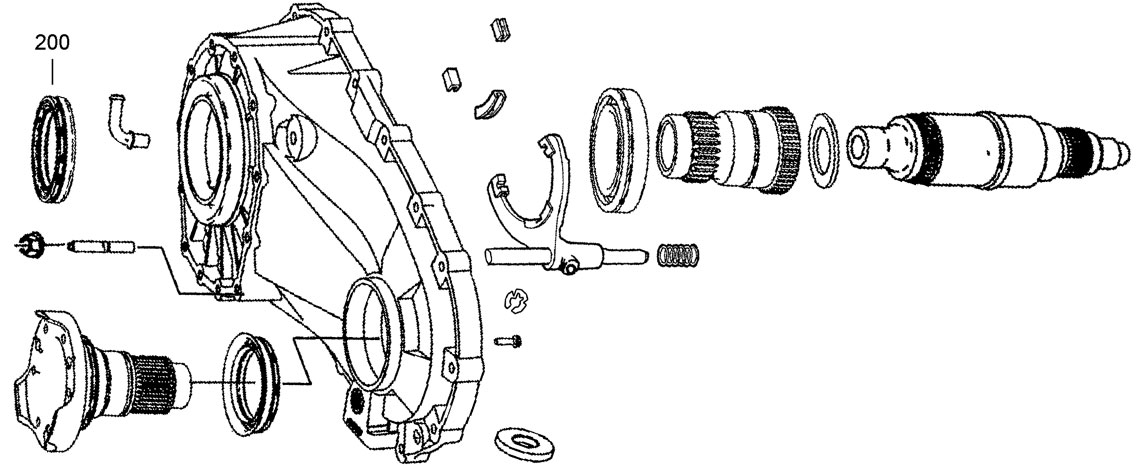 200