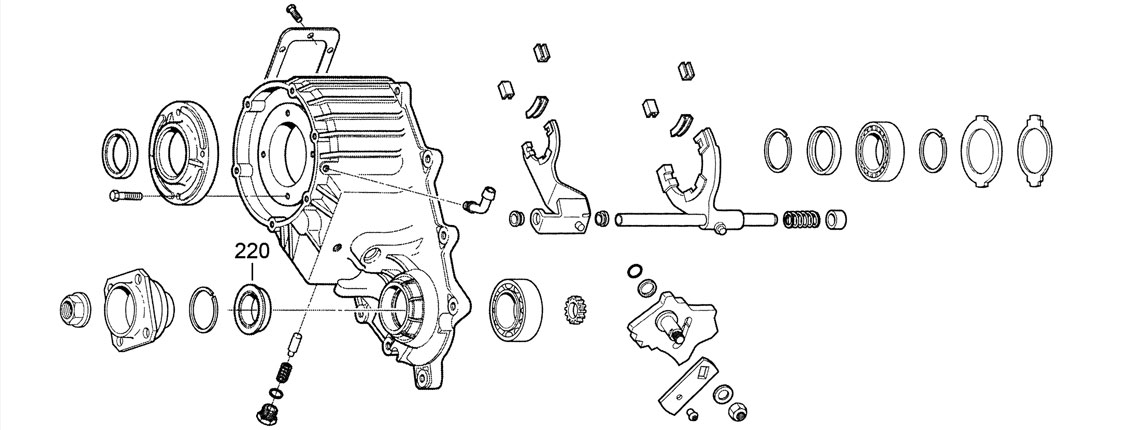 220