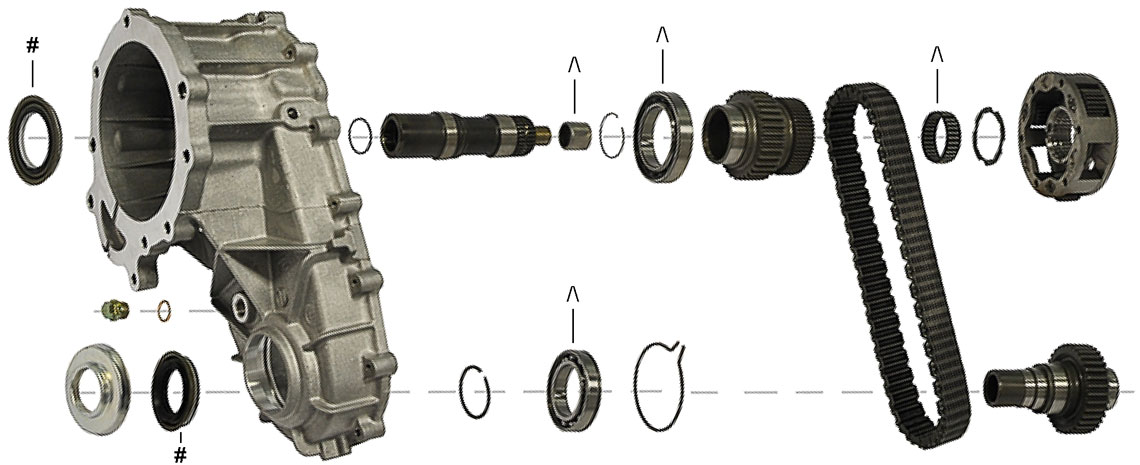 #

^

^

^

^

#