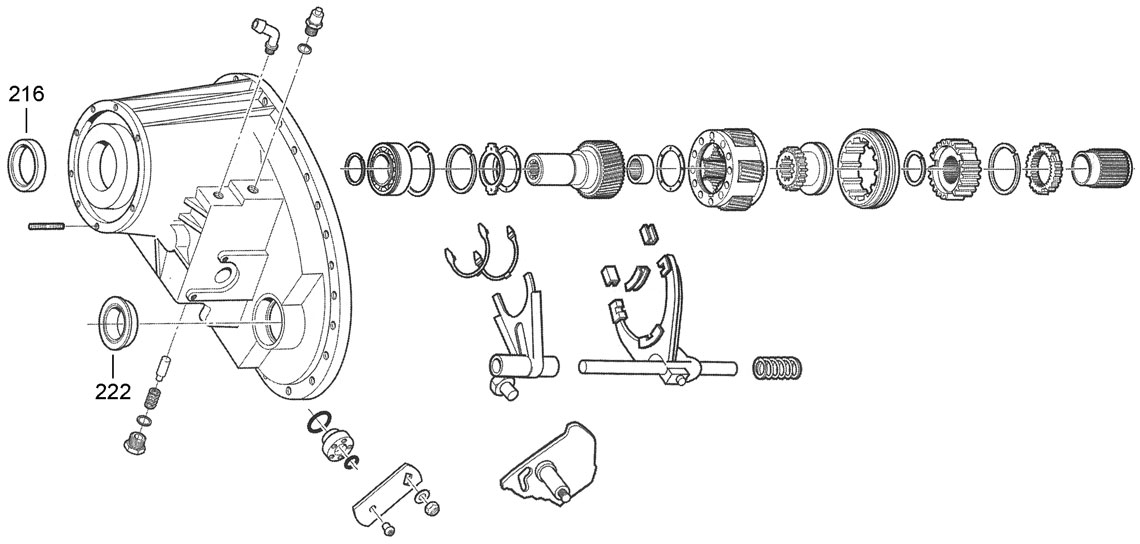 216

222