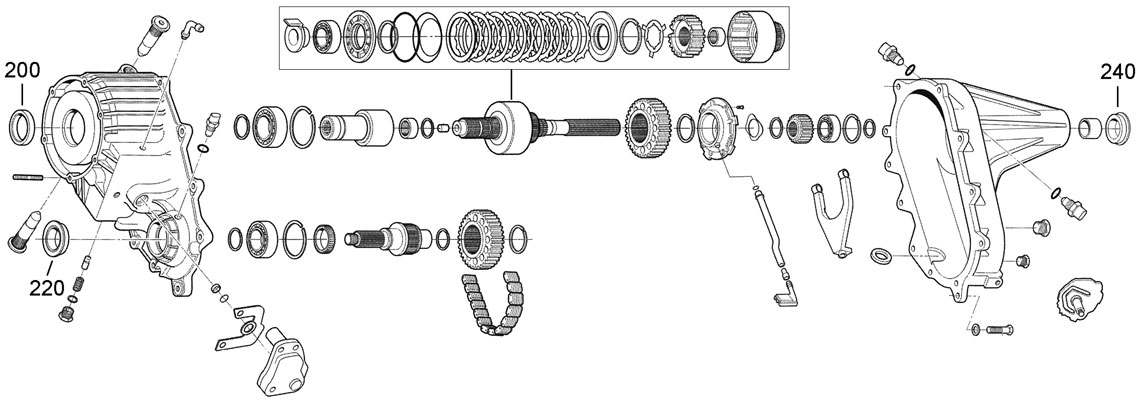 200
240
220