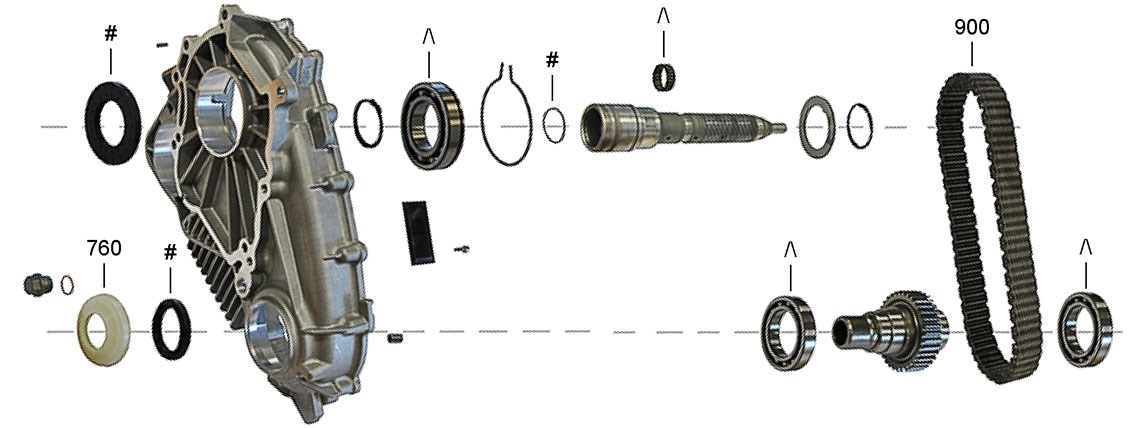 #

/\

#

/\

900

760

#

/\

/\