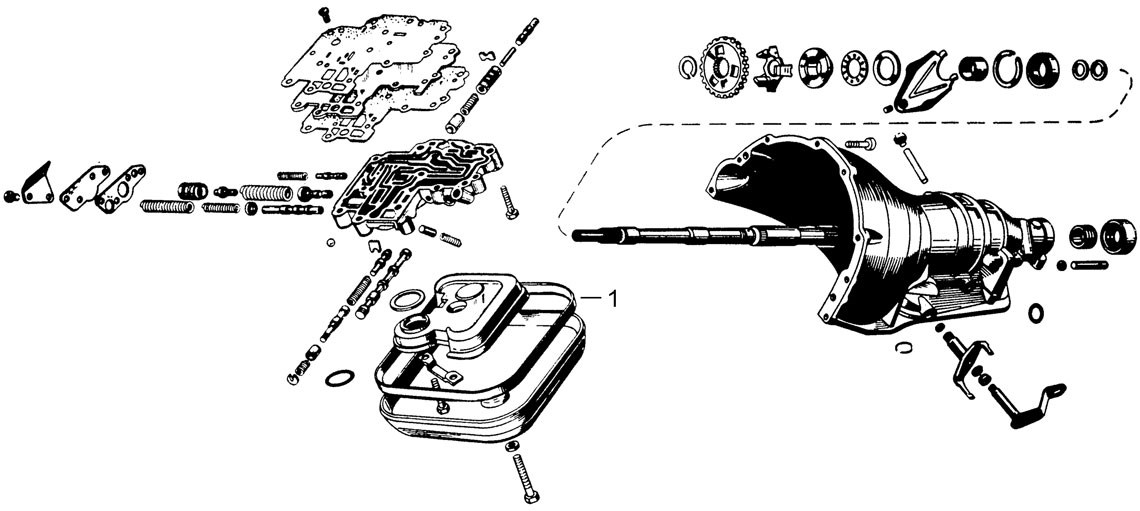 1