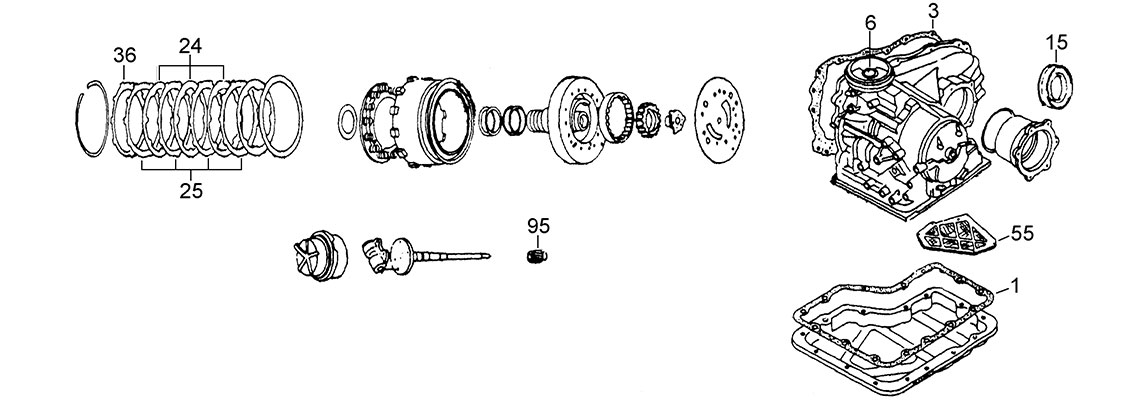 36
24
25
95
6
3
15
55
1