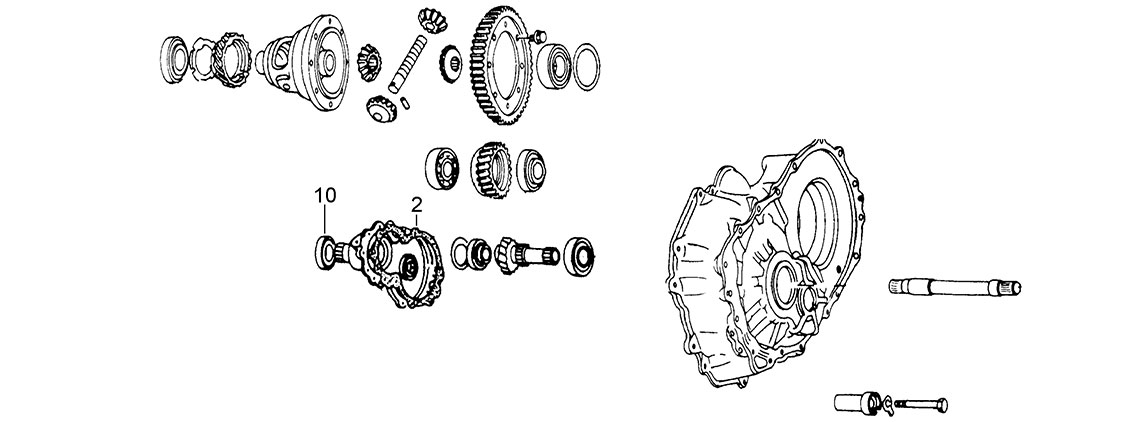 10
2