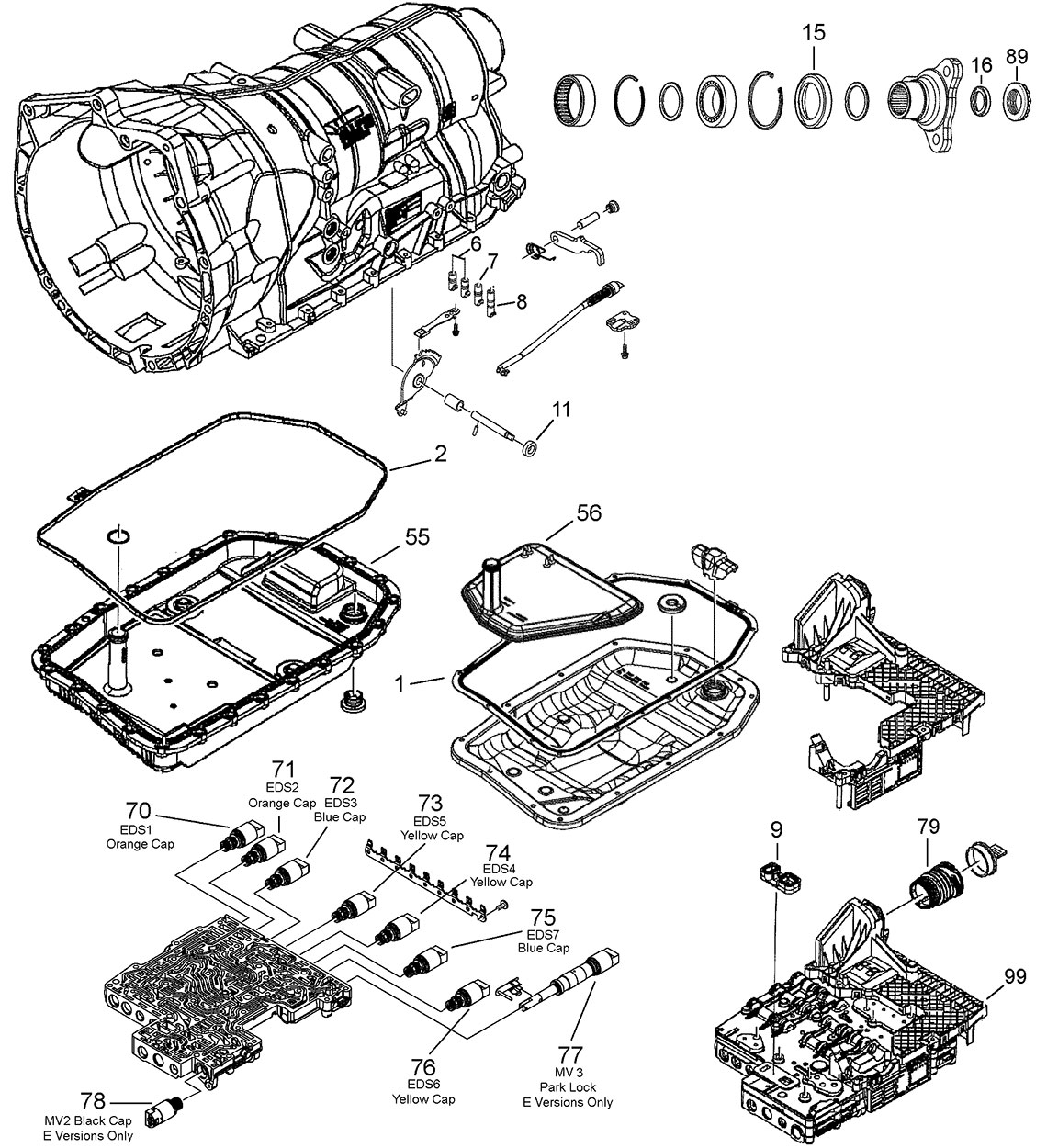 15
16
89
6
7
8
11
2
55
56
1
71
EDS2
Orange Cap
72
EDS3
Blue Cap
70
EDS1
Orange Cap
73
EDS5
Yellow Cap
74
EDS4
Yellow Cap
75
EDS7
Blue Cap
9
79
99
76
EDS6
Yellow Cap
77
MV 3
Park Lock
E Versions Only
78
MV2 Black Cap
E Versions Only