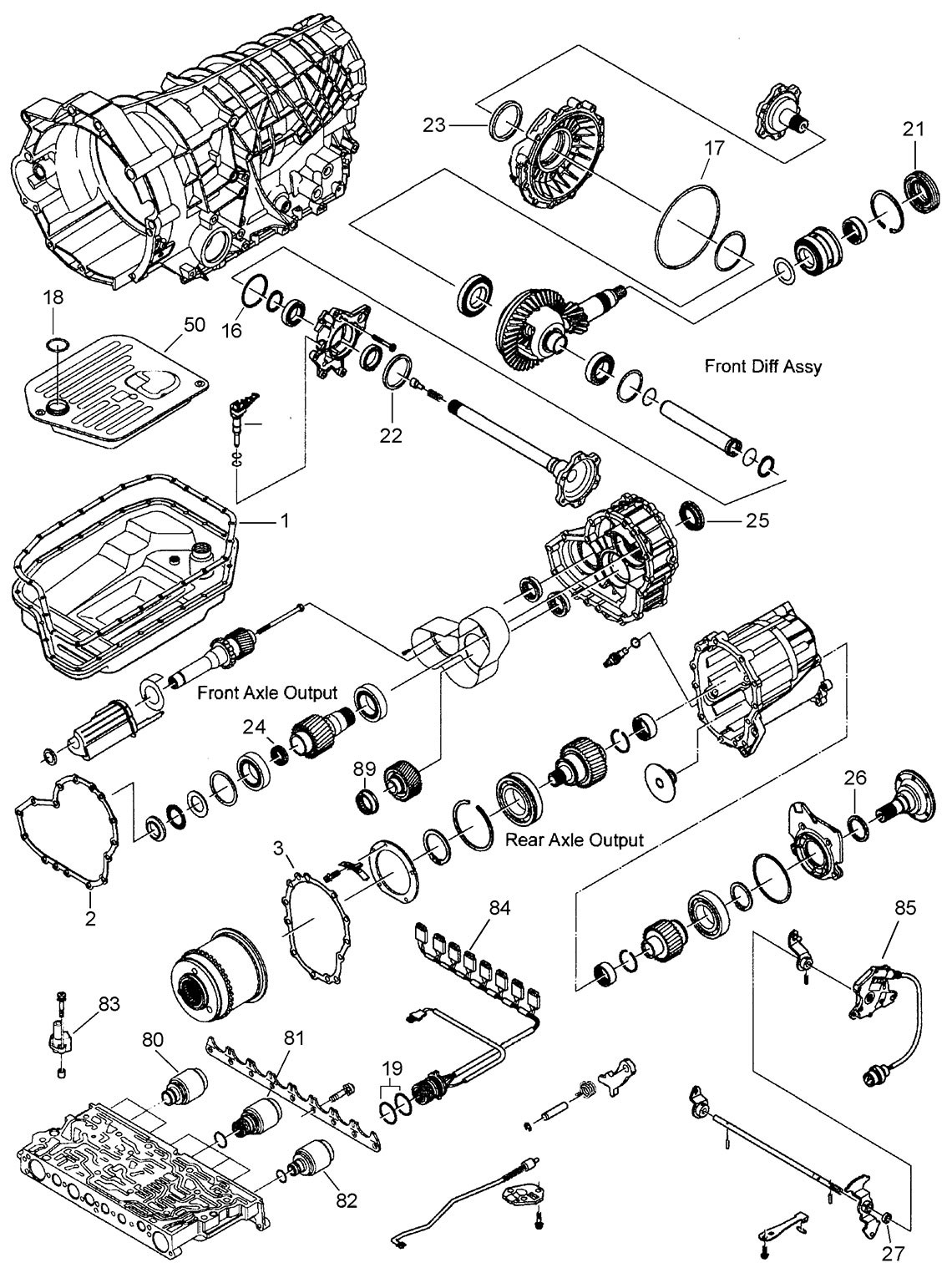 23
17
21
18
50
16
22
Front Diff Assy
1
25
Front Axle Output
24
89
26
Rear Axle Output
3
2
84
85
83
80
81
19
82
27