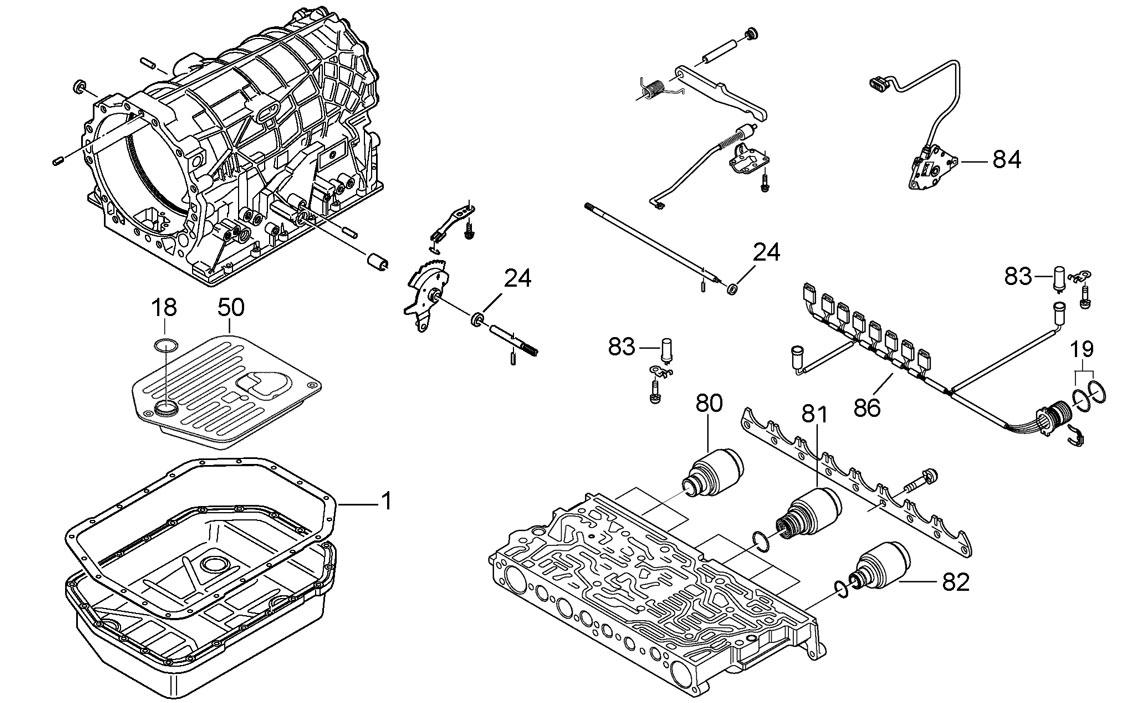 84
24
24
83
18
50
83
19
86
80
81
1
82