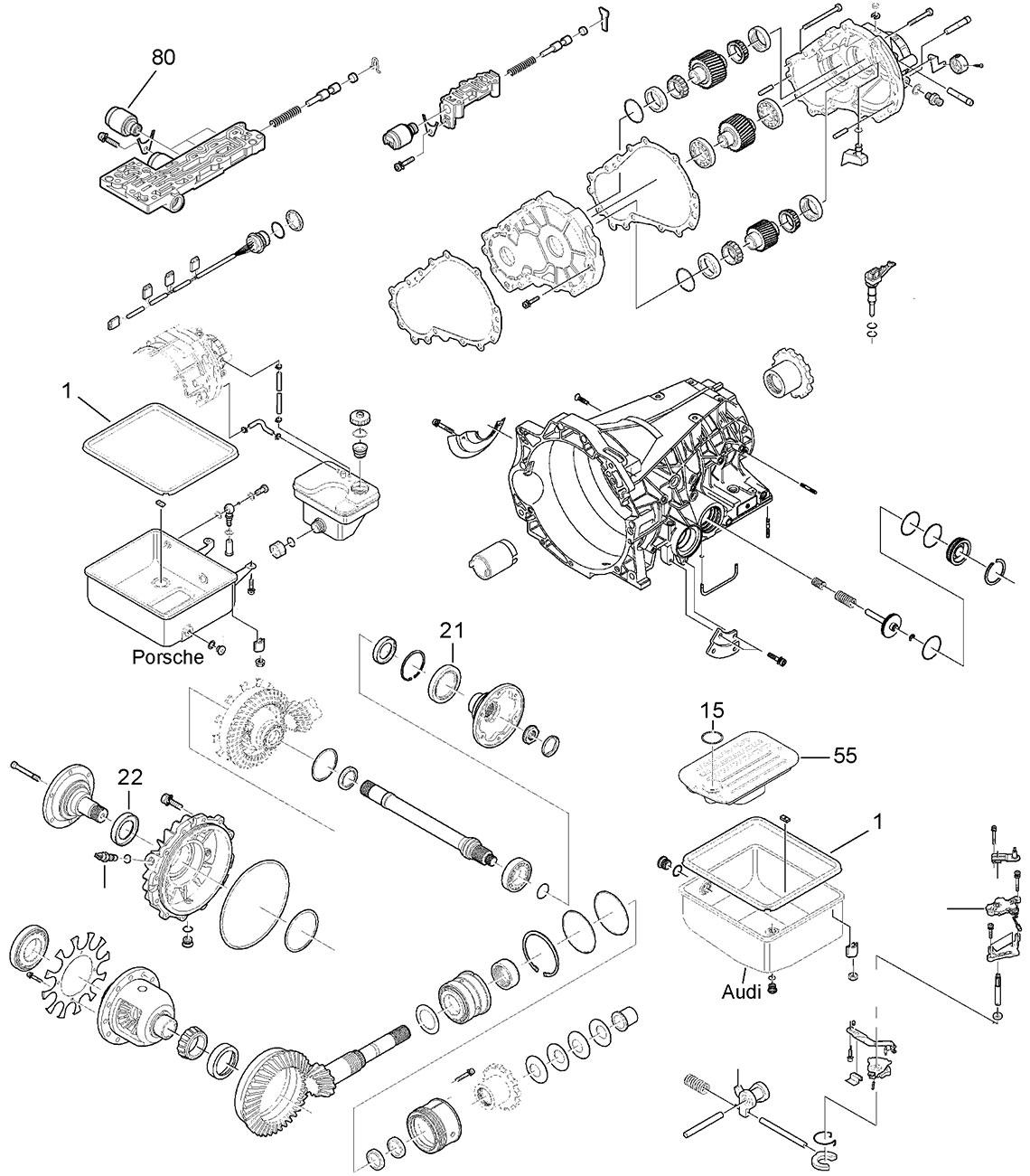 80

1

Porsche

21

22

15

55

1

Audi