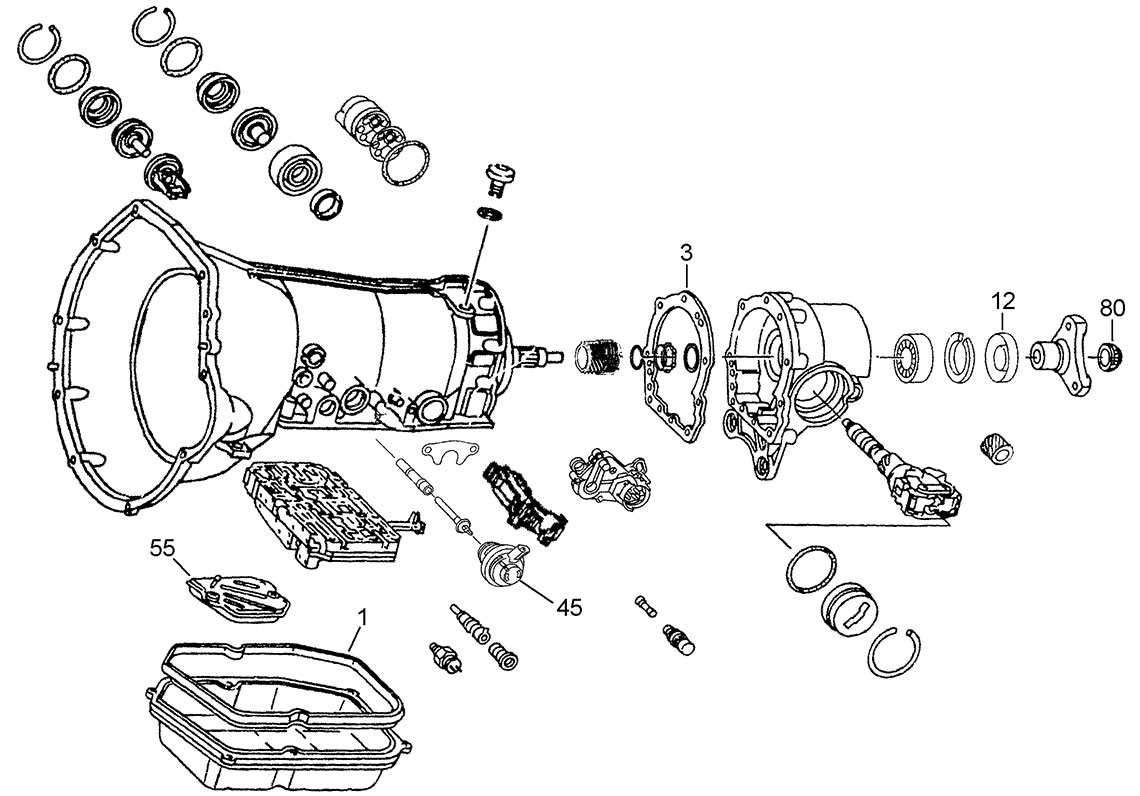 3
12
80
55
45
1