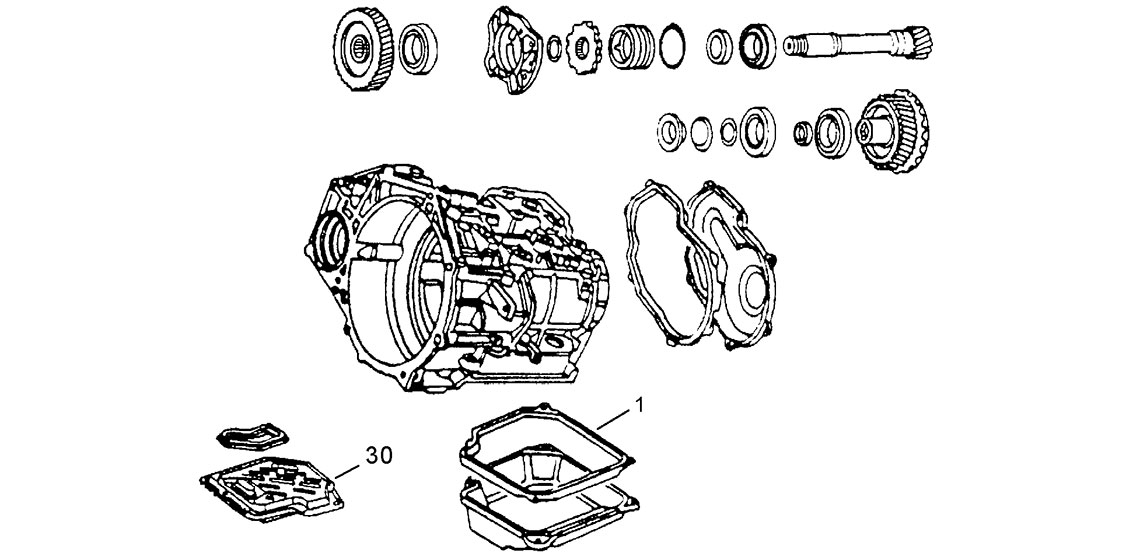 1

30