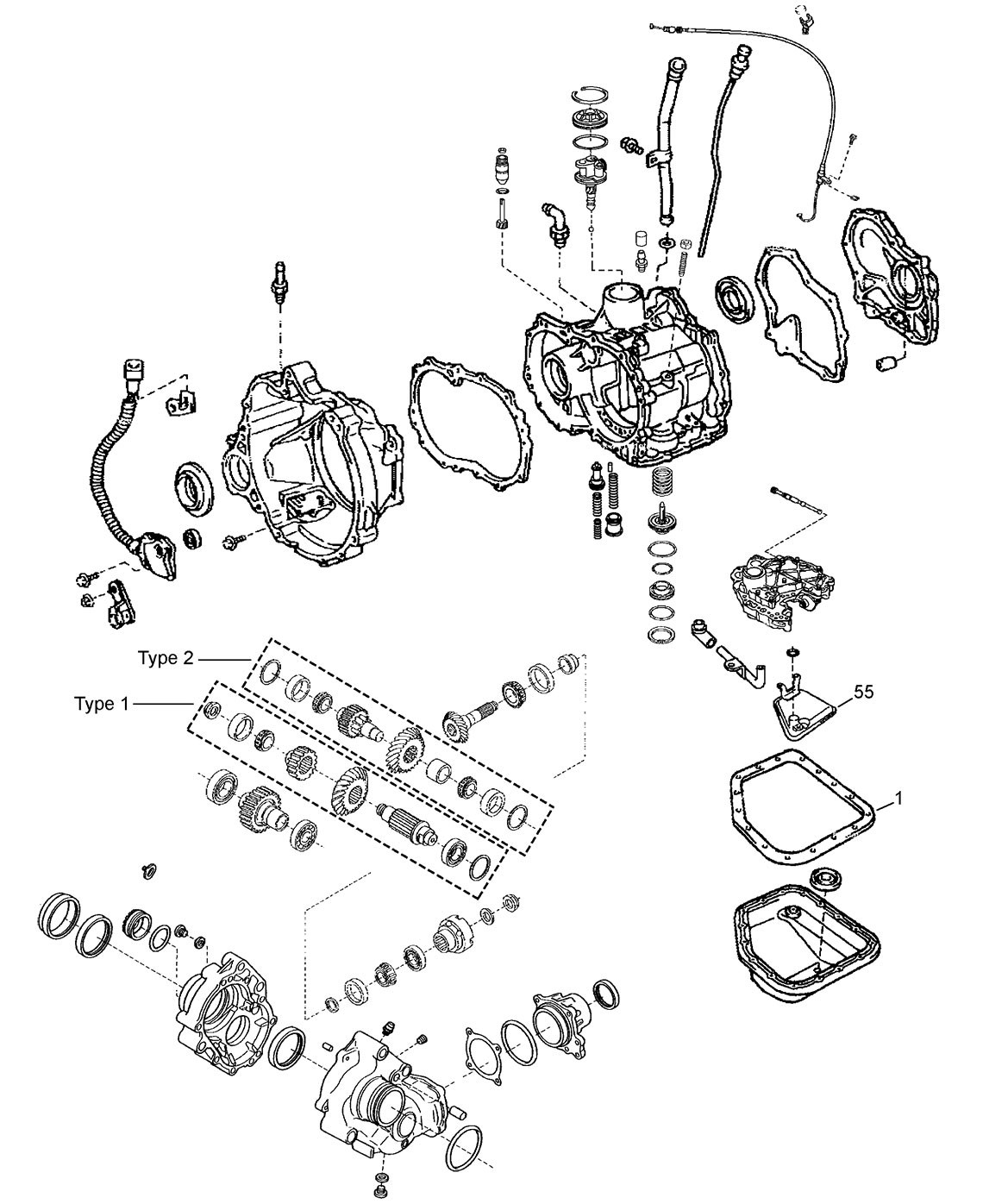 Type 2
Type 1
55
1