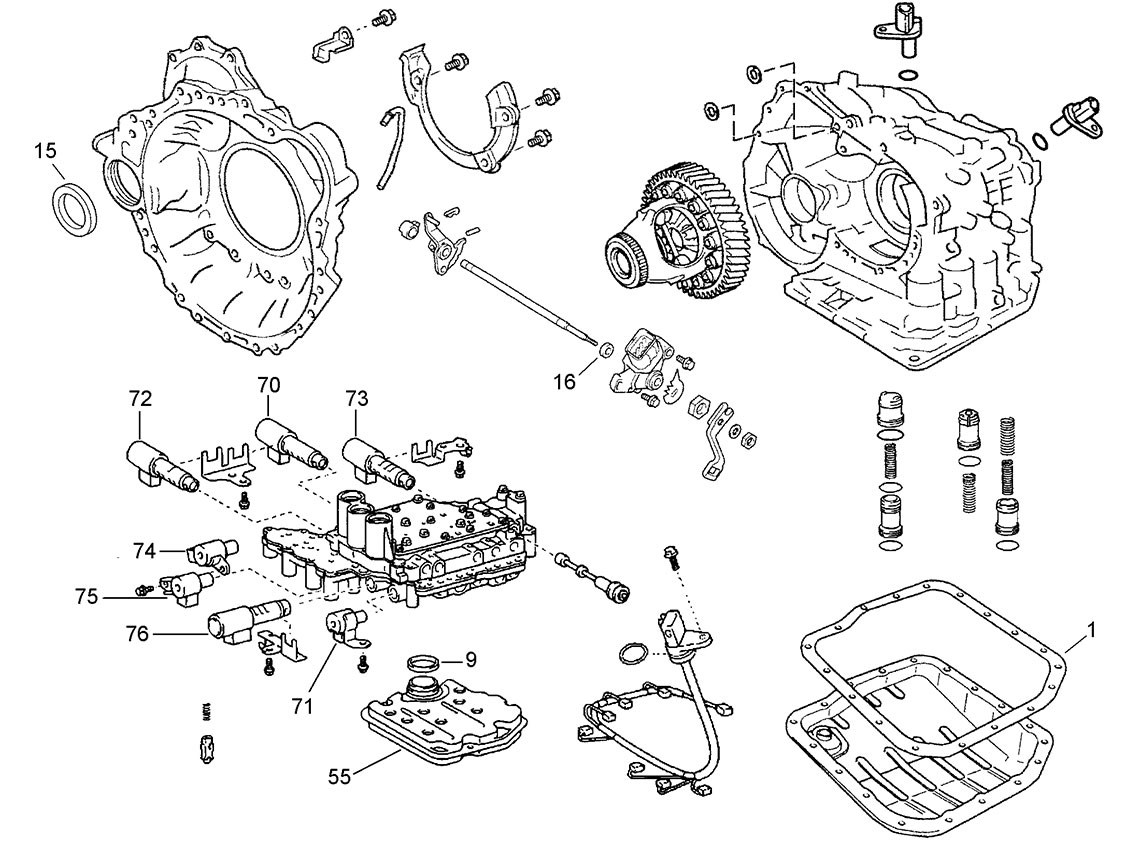 15
16
72
70
73
74
75
76
71
9
55
1