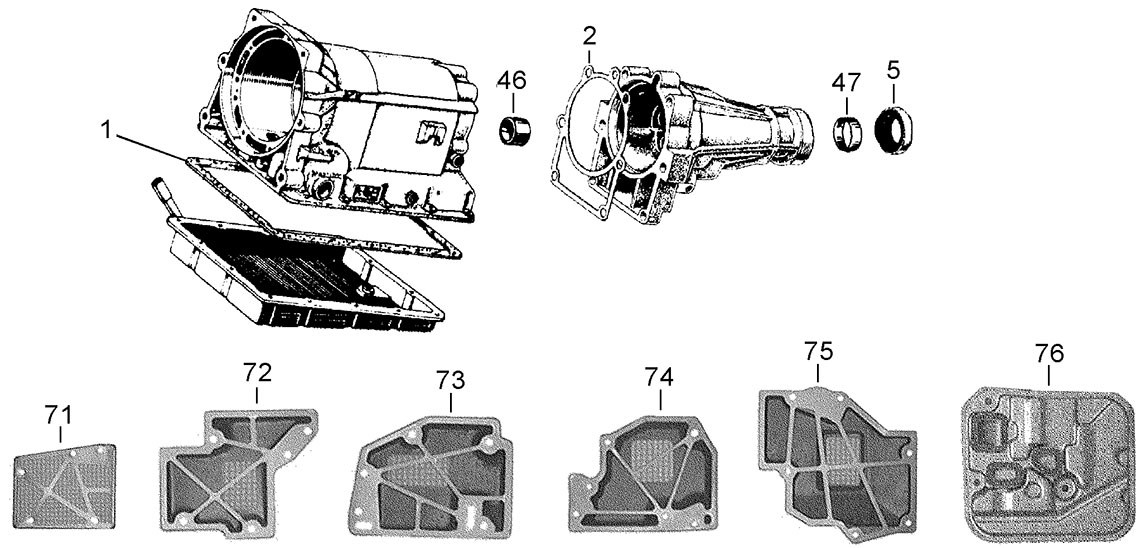 1
46
2
47
5
71
72
73
74
75
76