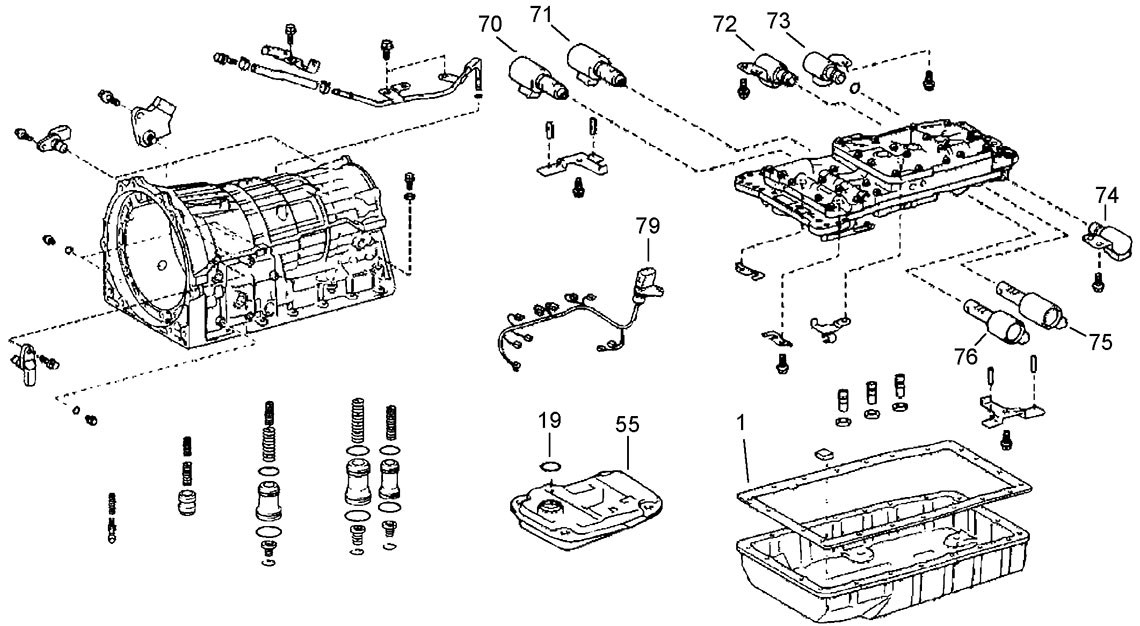 70
71
72
73
74
79
75
76
19
55
1