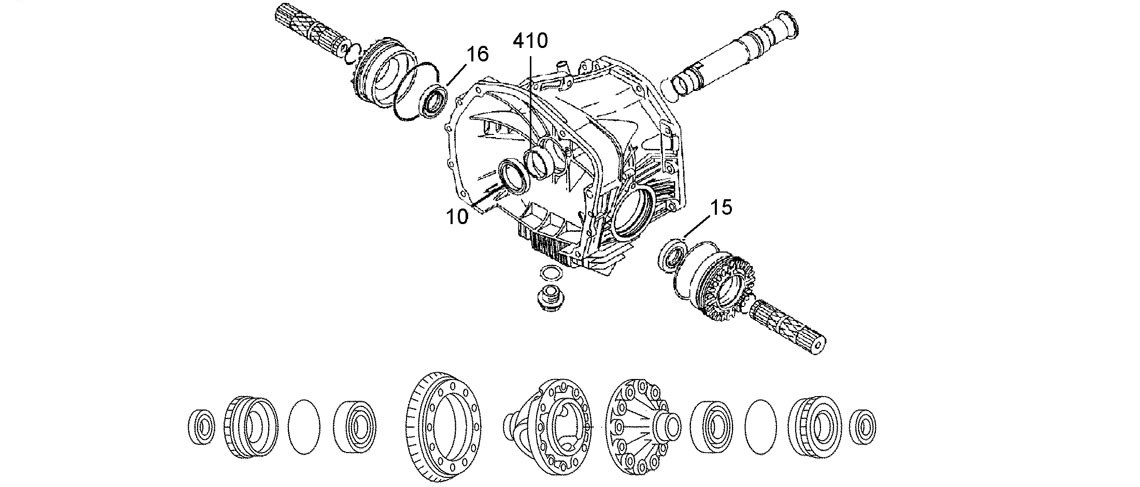 16
410
10
15