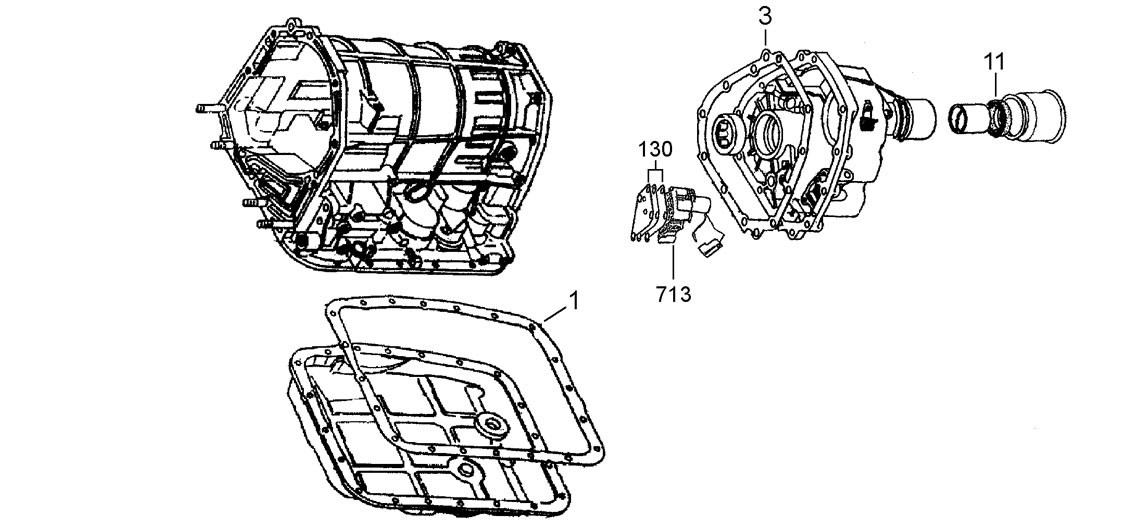 3
11
130
713
1