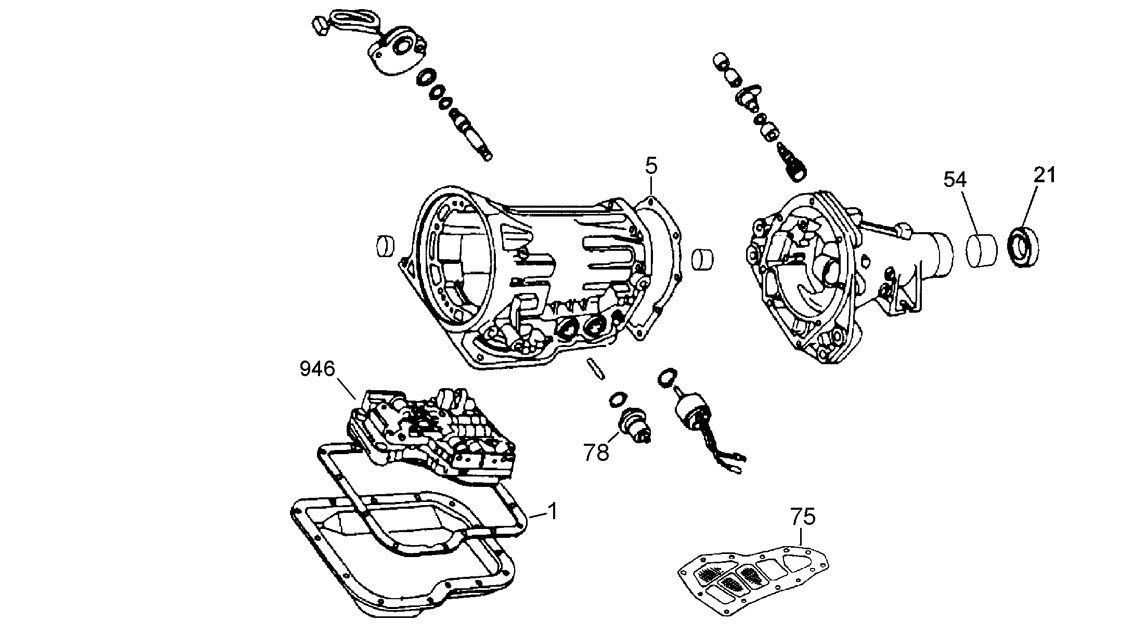 5
54
21
946
78
1
75