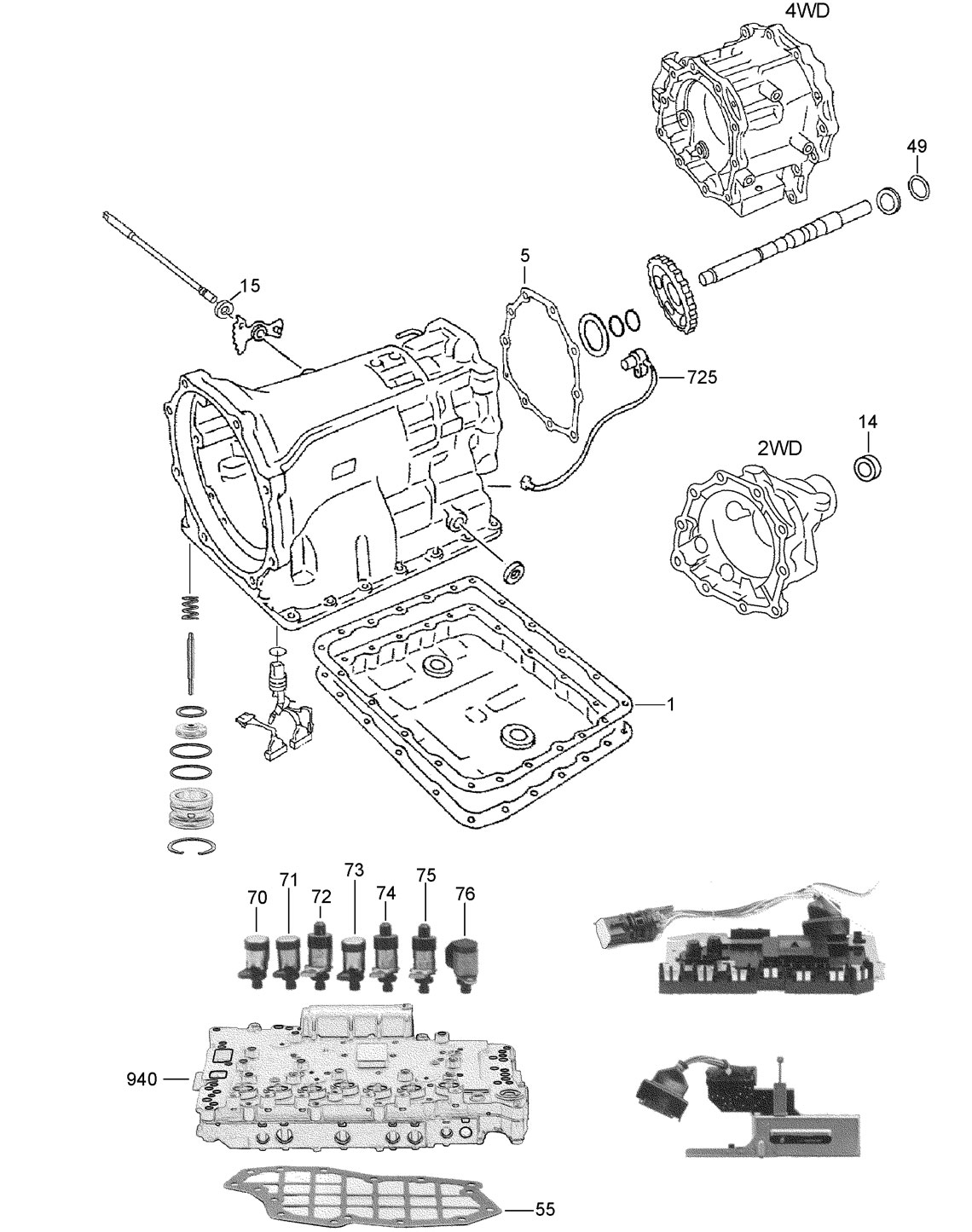 4WD

49

5

15

725

14

2WD

1

70

71

72

73

74

75

76

940

55