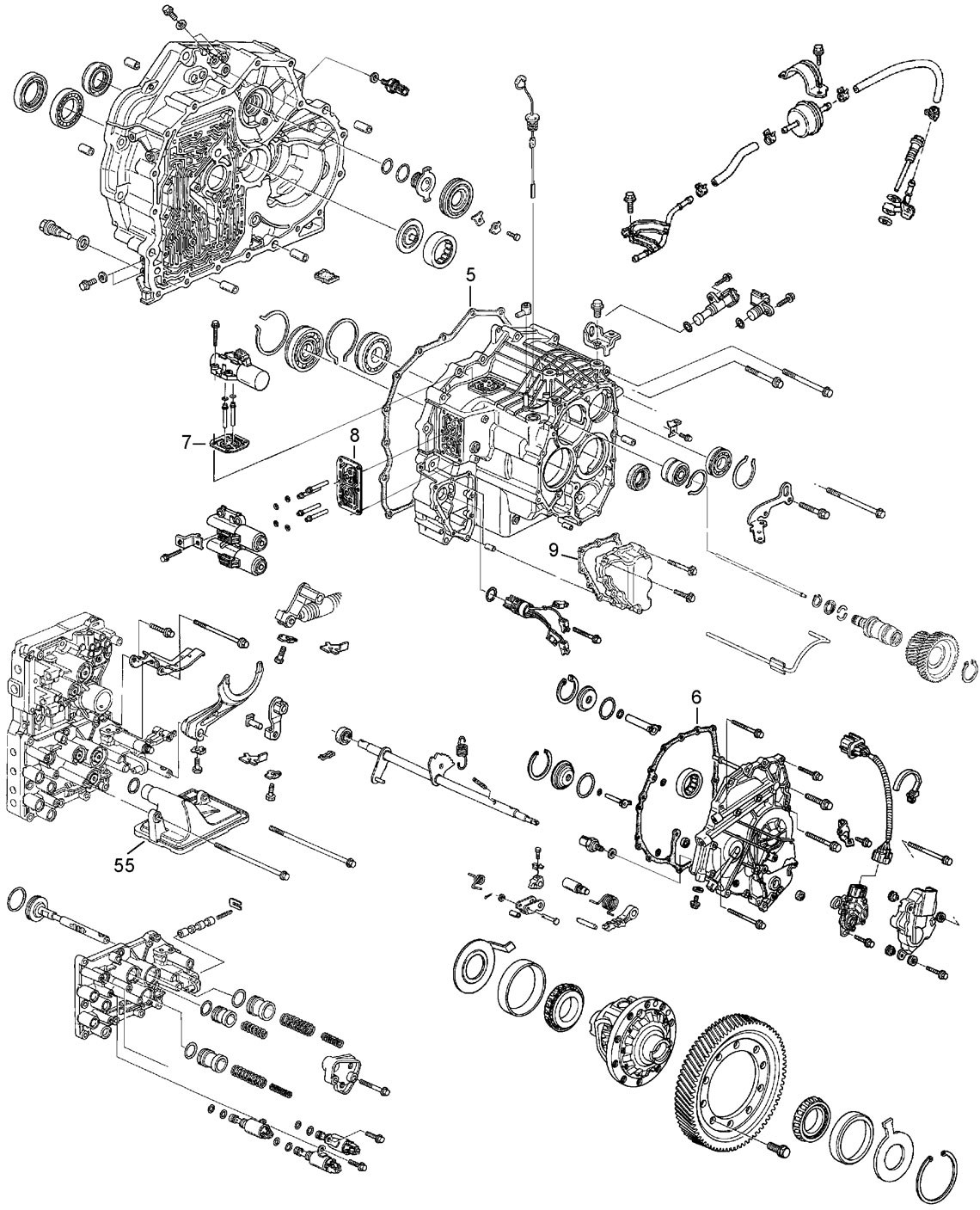 5
7
8
9
6
55