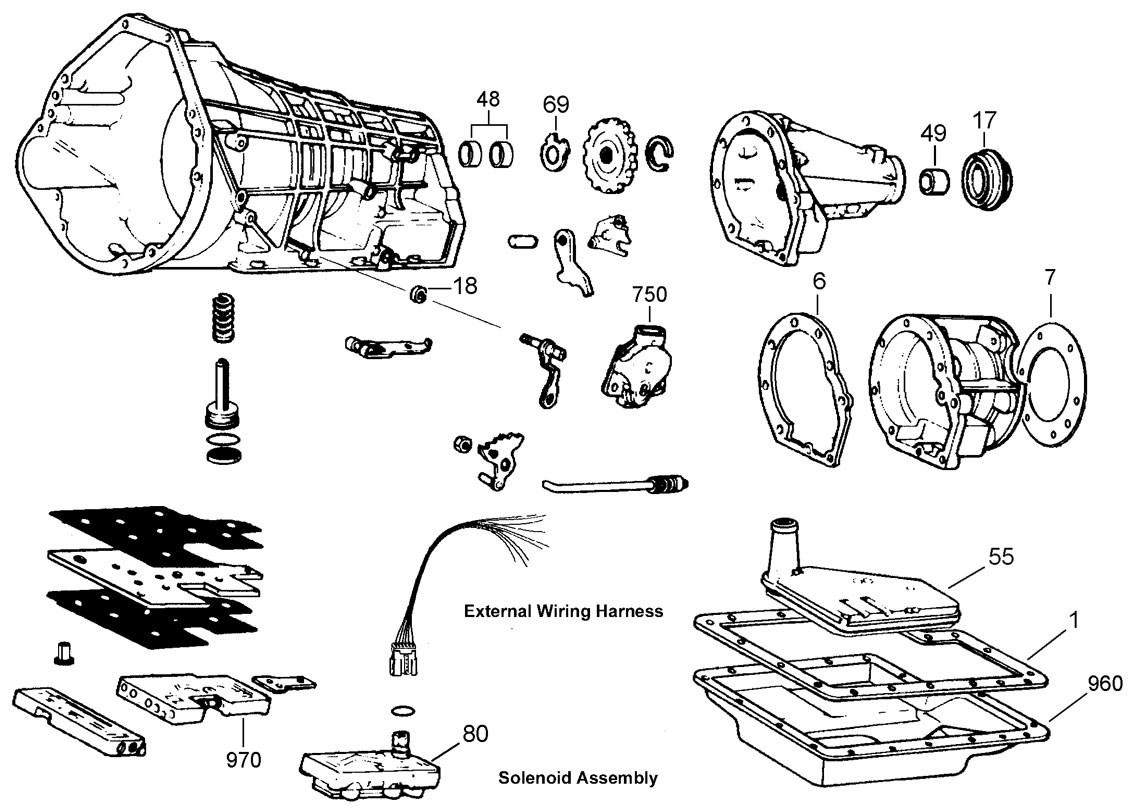 48
69
49
17
18
750
6
7
External Wiring Harness
55
1
960
970
80
Solenoid Assembly