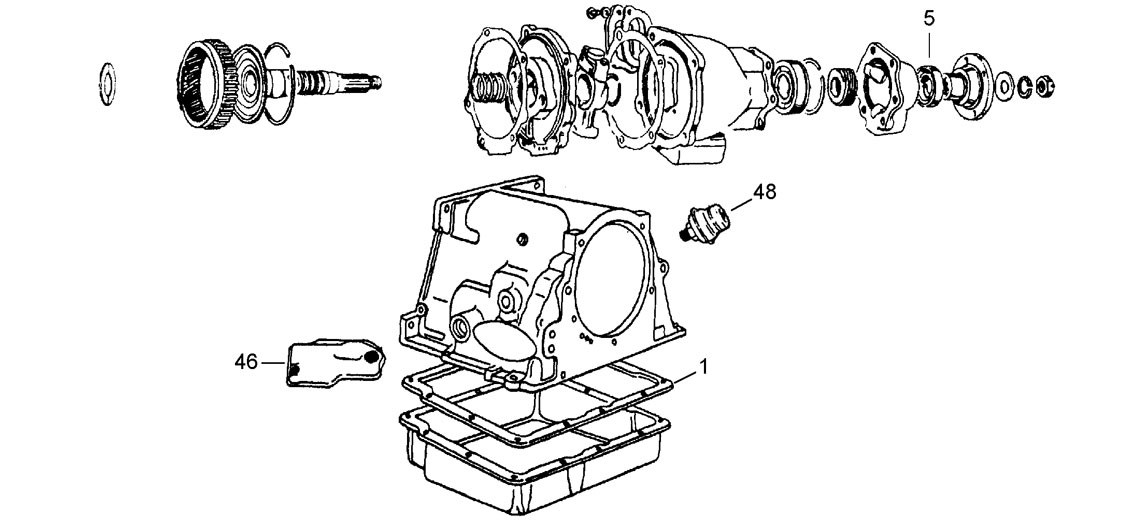 5
48
46
1