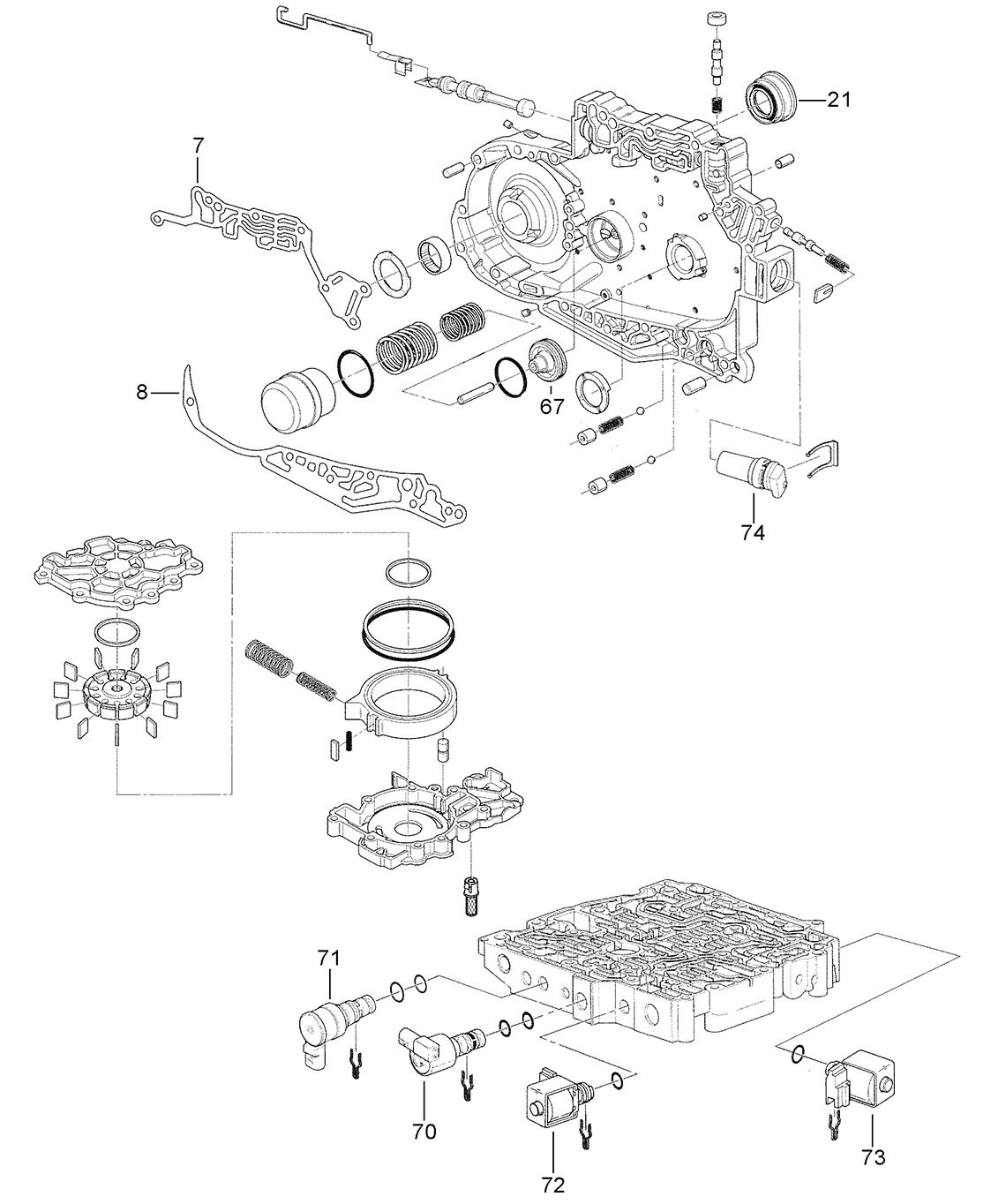 21
7
8
67
74
71
70
72
73