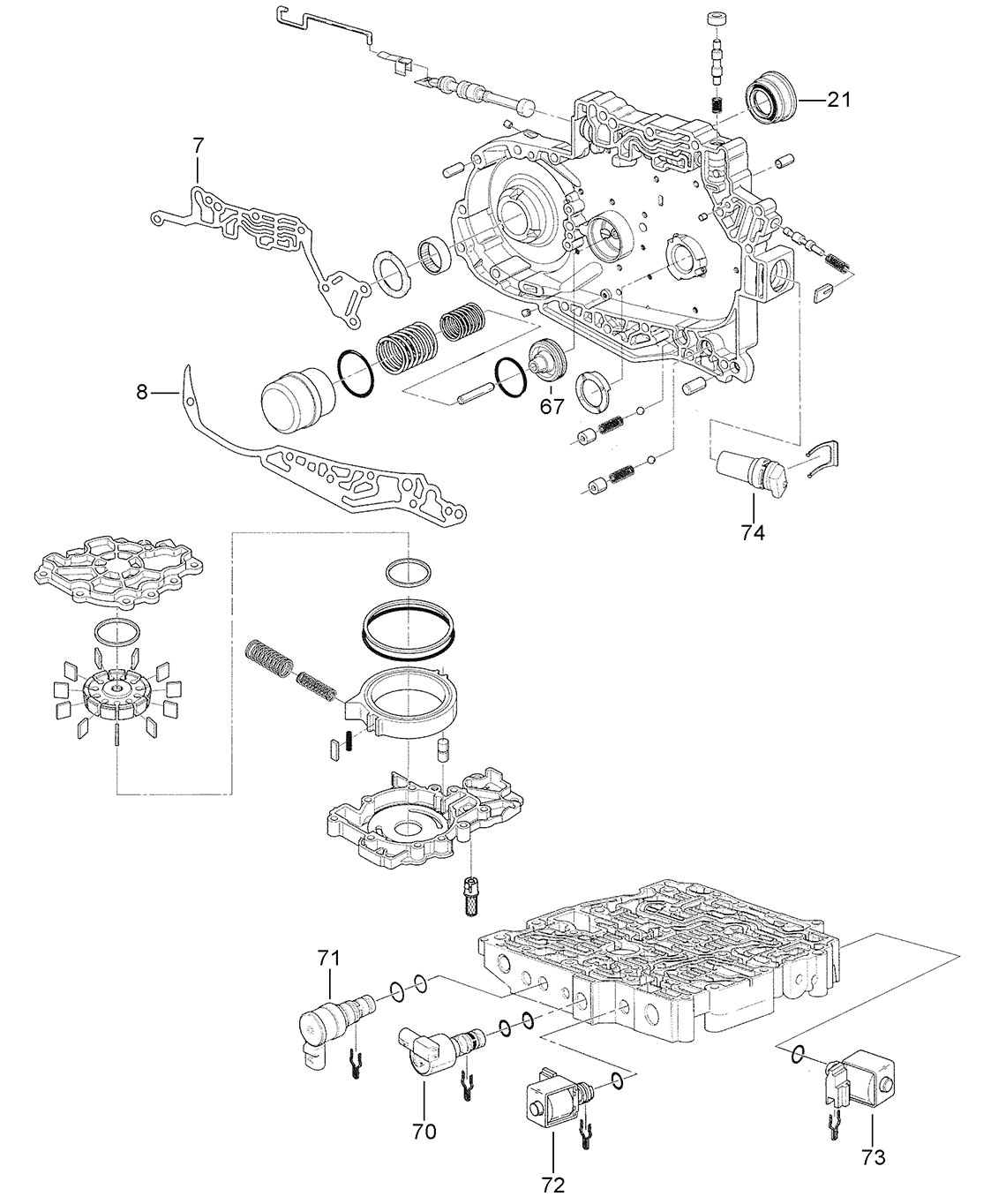 21
7
8
67
74
71
70
72
73