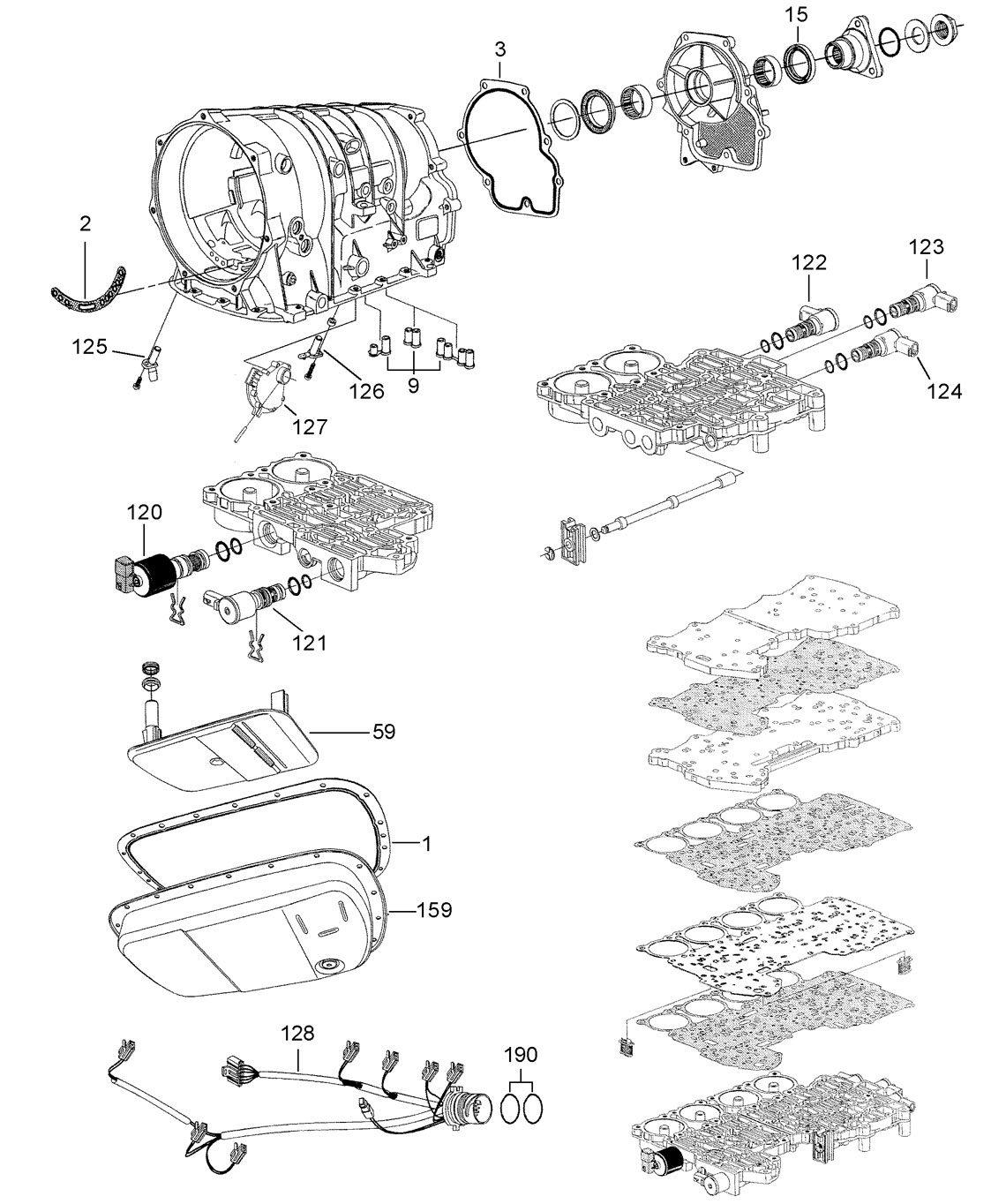 15
3
2
122
123
125
126
9
124
127
120
121
59
1
159
128
190