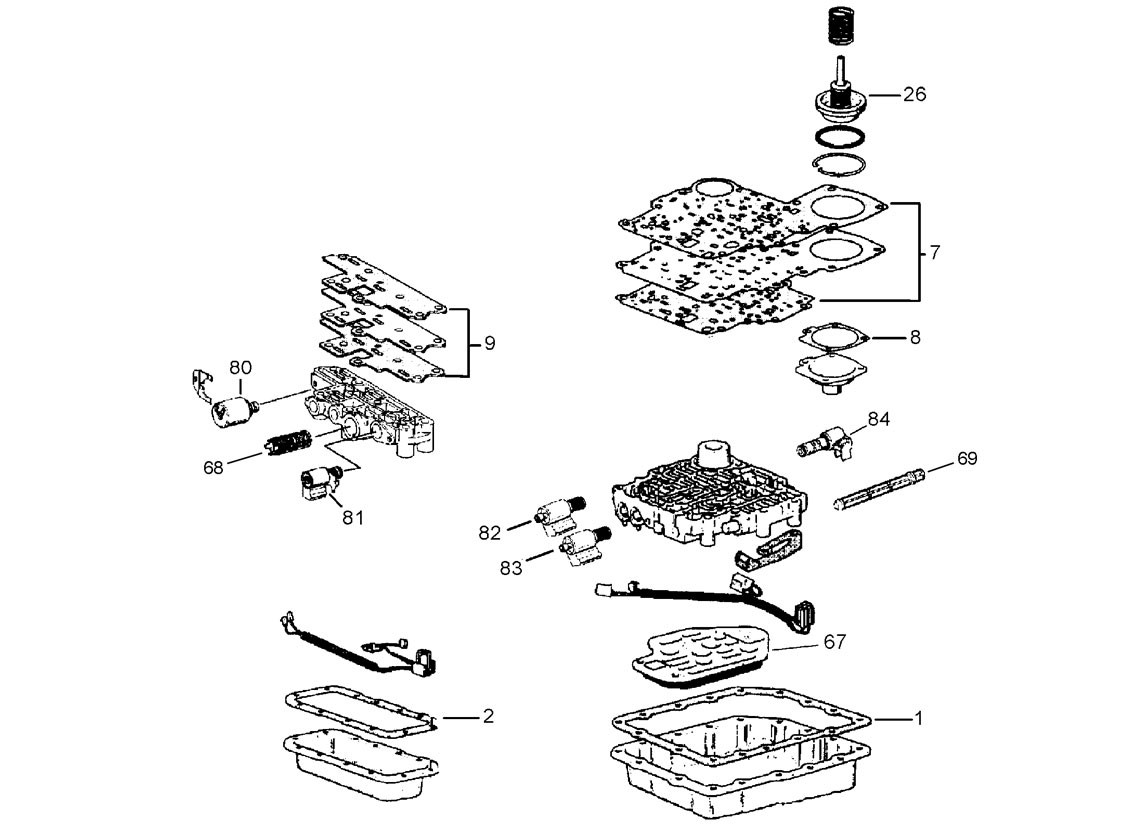 26
7
9
8
80
84
69
68
81
82
83
67
2
1