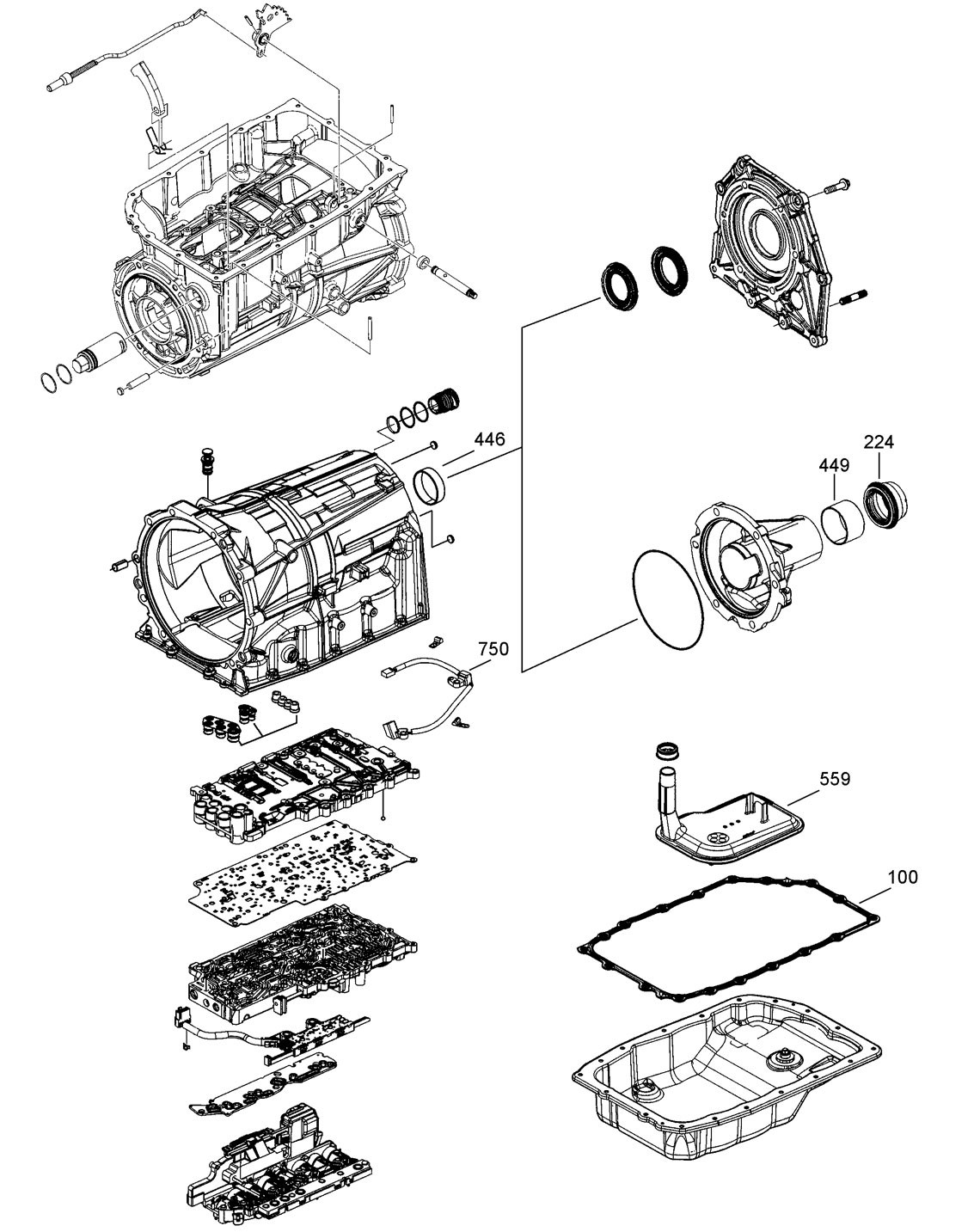 446

224

449

750

559

100