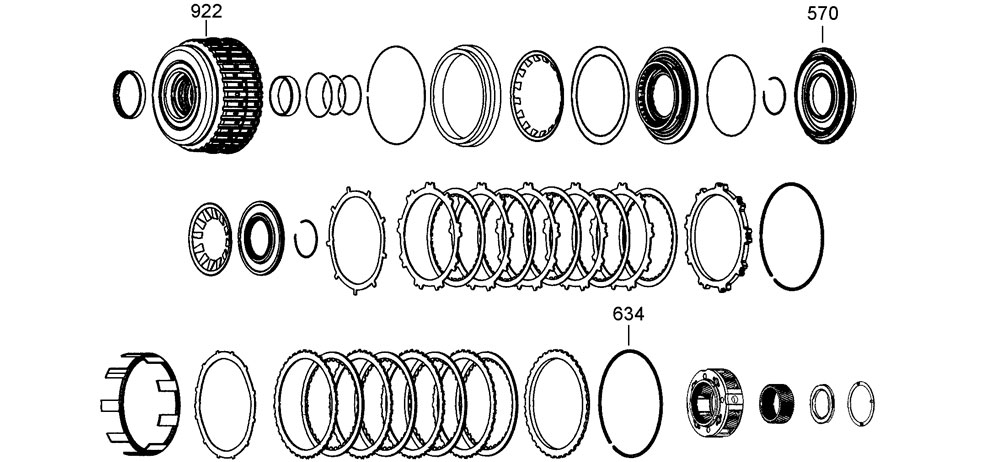 922
570
634