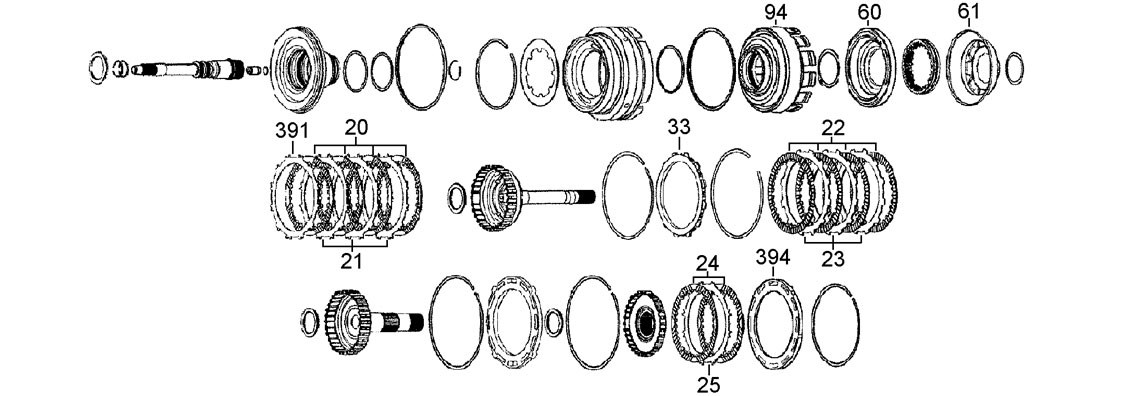 94
60
61
391
20
33
22
21
23
24
394
25