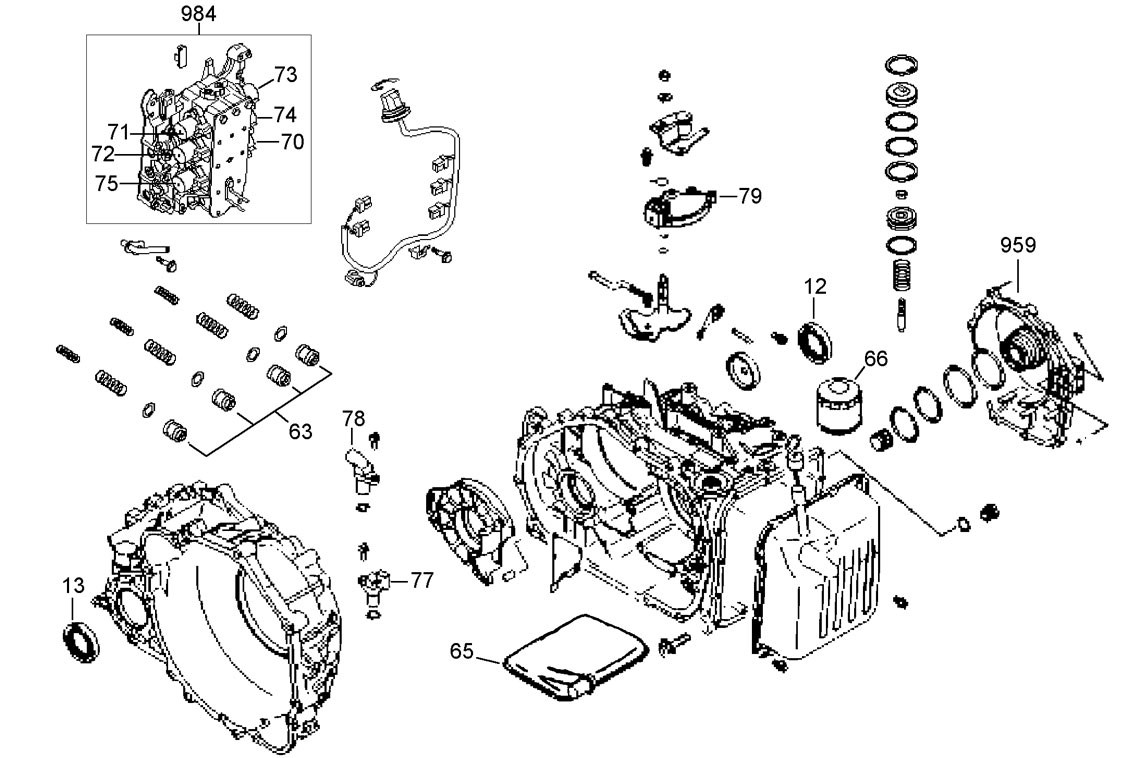 984
73
74
71
70
72
75
79
959
12
66
63
78
77
13
65