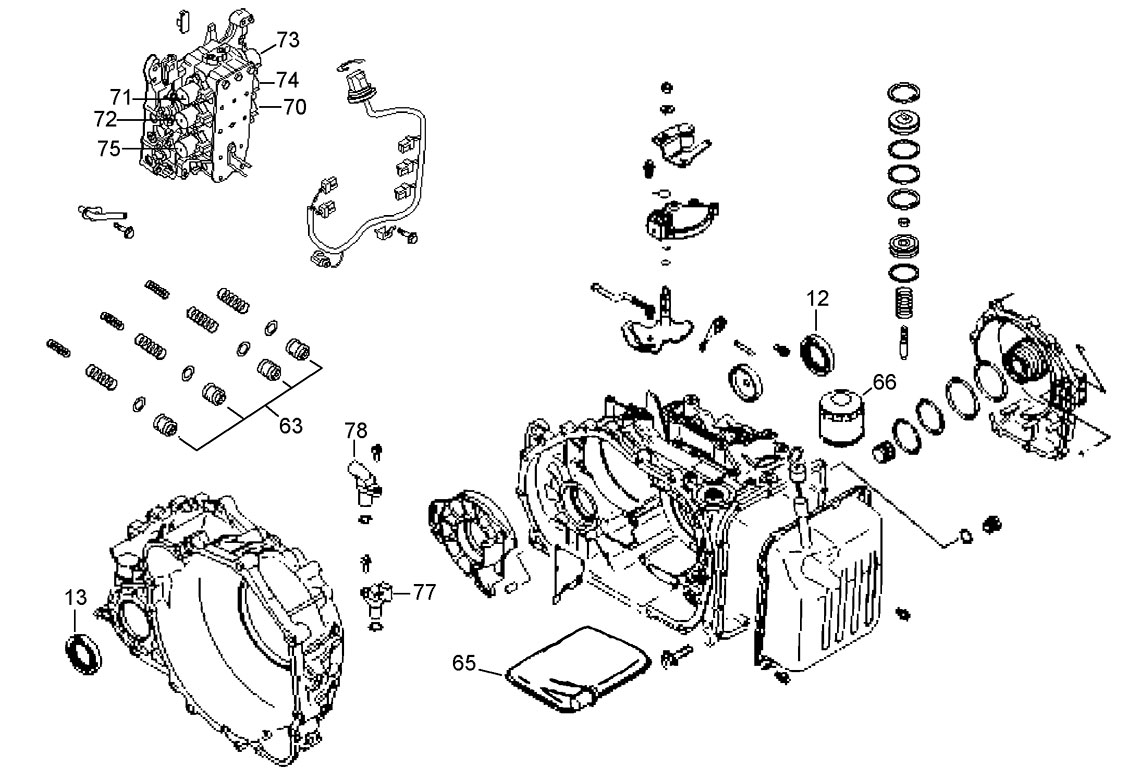 73
74
71
70
72
75
12
66
63
78
13
77
65