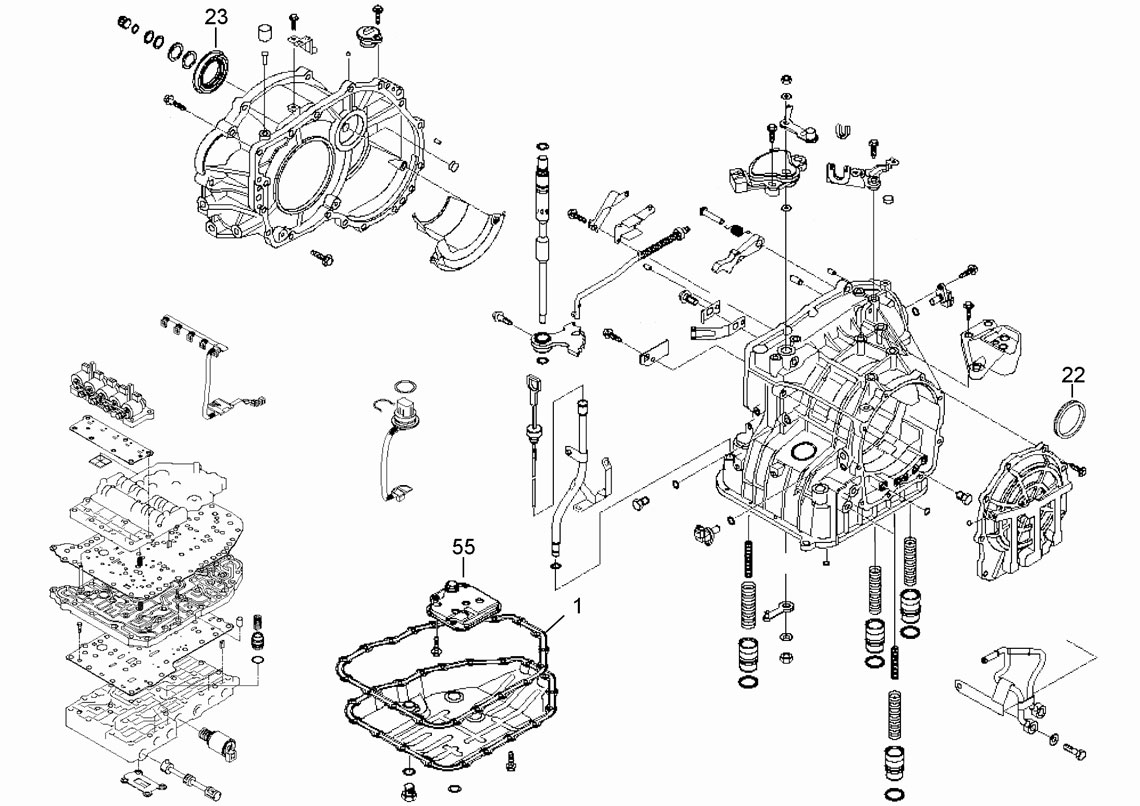 23
22
55
1